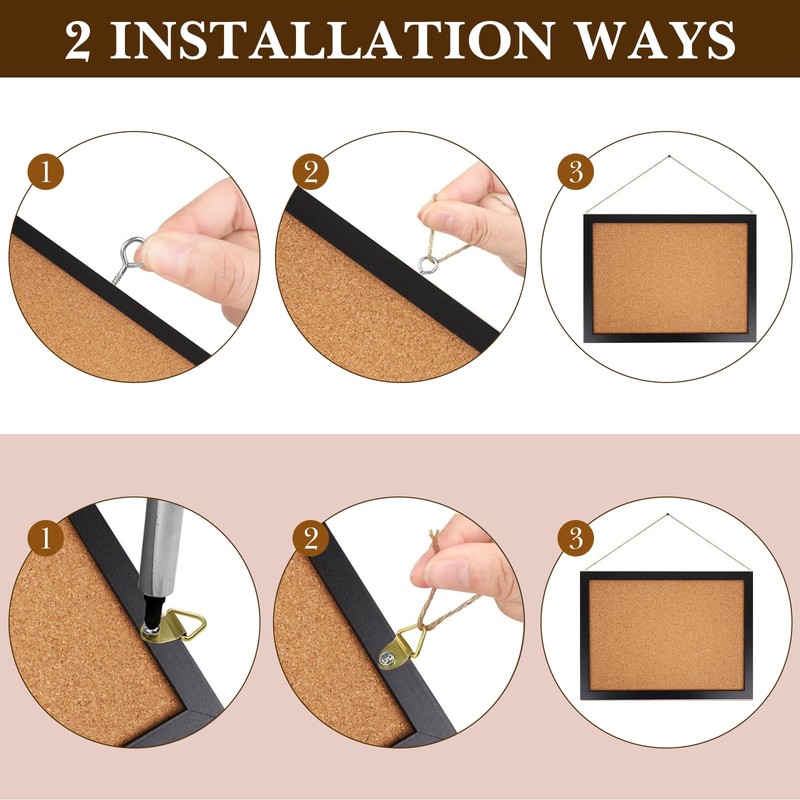 2 INSTALLATION WAYS

1

2

3

1

2

3