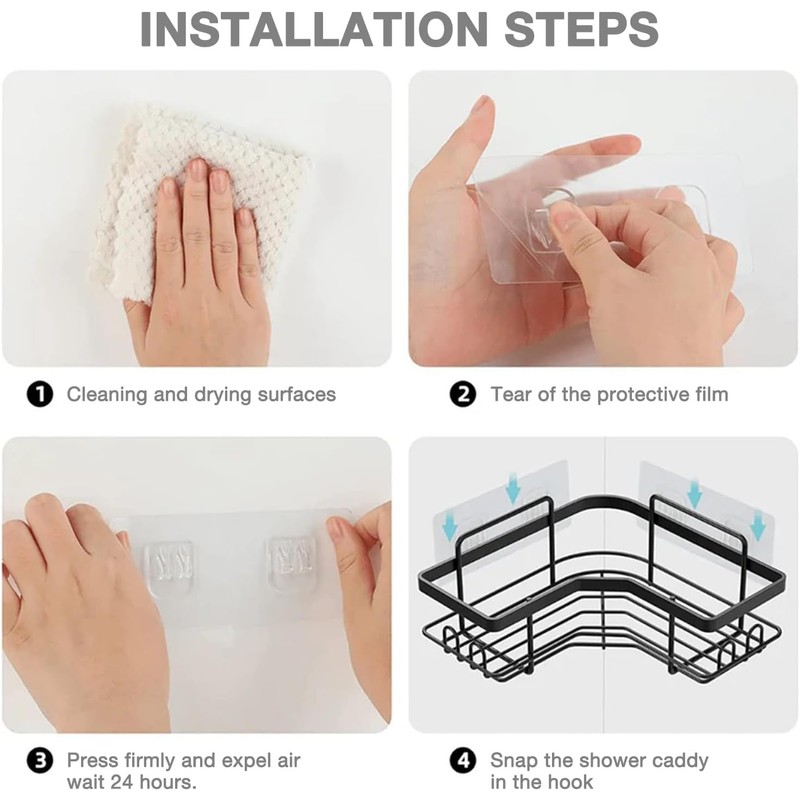 INSTALLATION STEPS

1 Cleaning and drying surfaces

2 Tear of the protective film

3 Press firmly and expel air wait 24 hours.

4 Snap the shower caddy in the hook