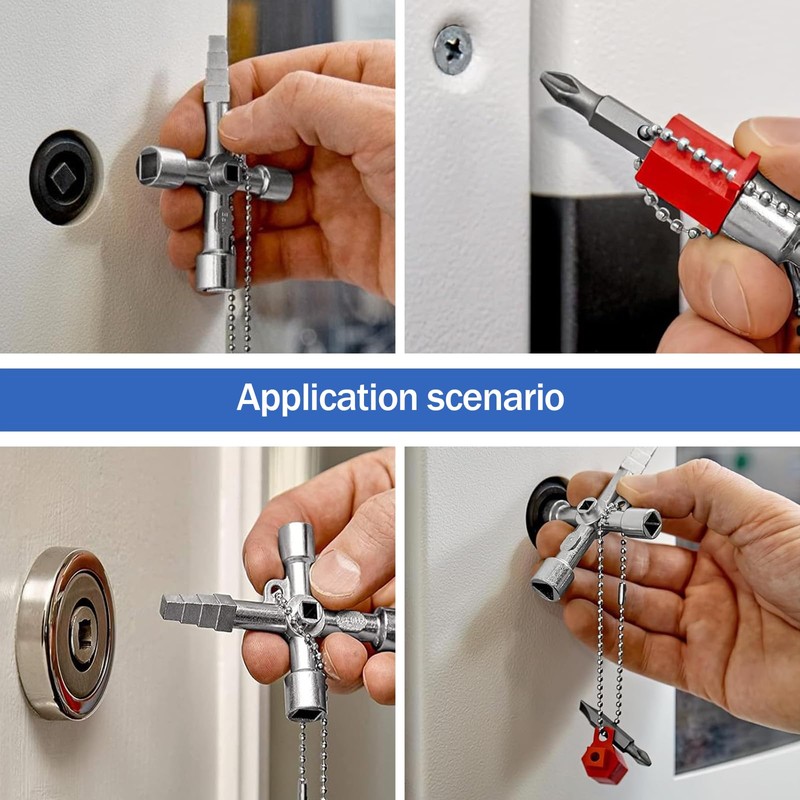 Application scenario