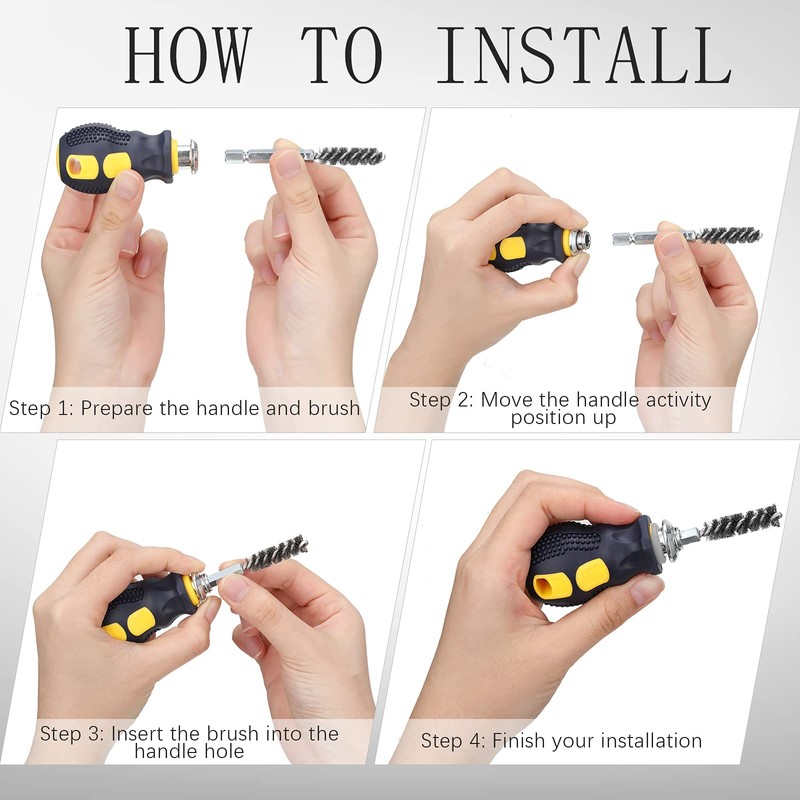 HOW TO INSTALL

Step 1: Prepare the handle and brush

Step 2: Move the handle activity position up

Step 3: Insert the brush into the handle hole

Step 4: Finish your installation