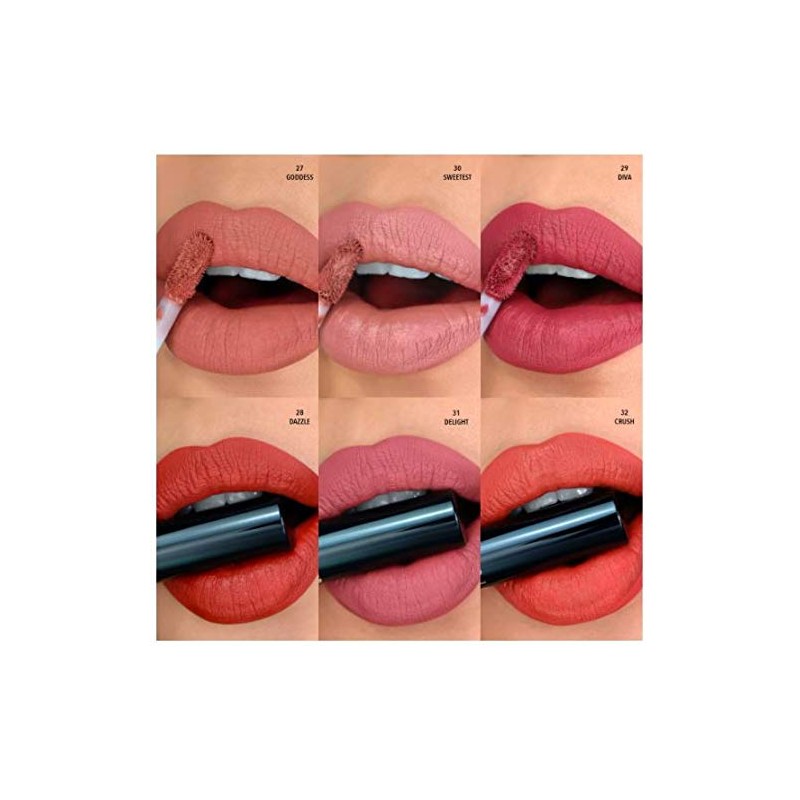 27
GODDESS

30
SWEETEST

29
DIVA

28
DAZZLE

31
DELIGHT

32
CRUSH