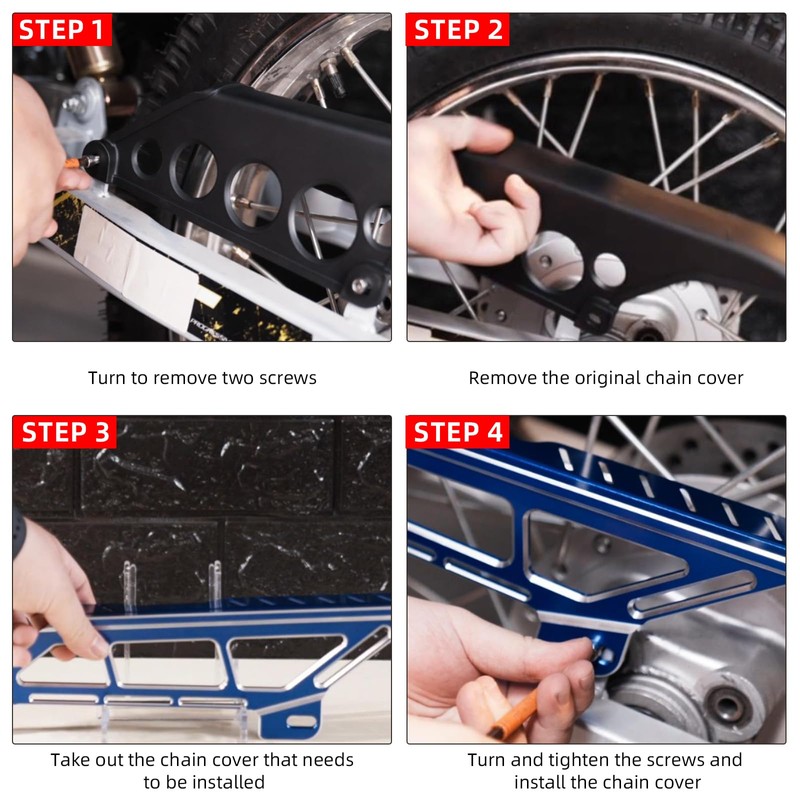 STEP 1

Turn to remove two screws

STEP 2

Remove the original chain cover

STEP 3

Take out the chain cover that needs to be installed

STEP 4

Turn and tighten the screws and install the chain cover