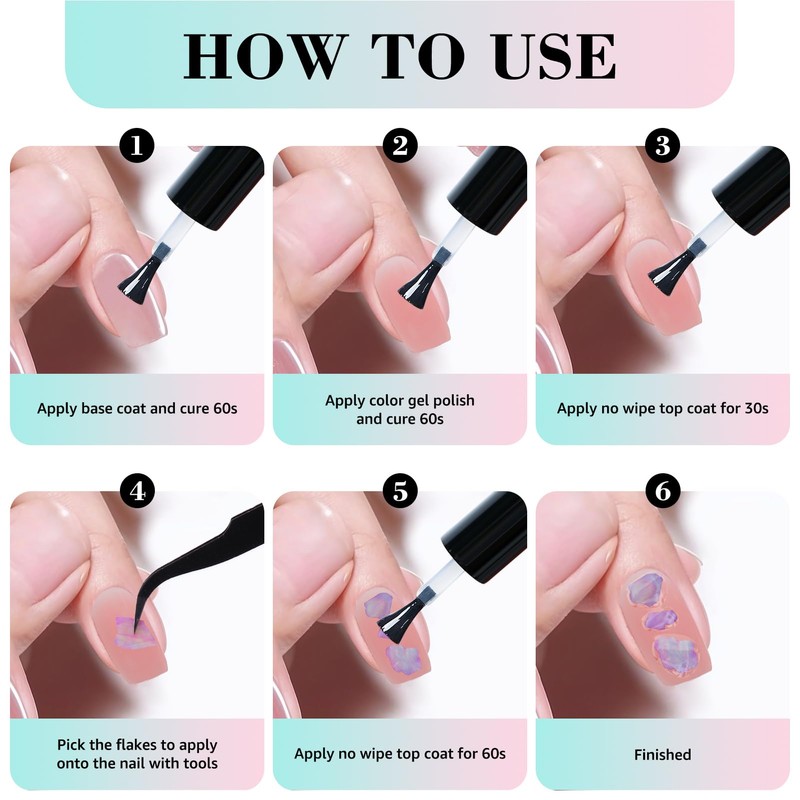 HOW TO USE

1
Apply base coat and cure 60s

2
Apply color gel polish and cure 60s

3
Apply no wipe top coat for 30s

4
Pick the flakes to apply onto the nail with tools

5
Apply no wipe top coat for 60s

6
Finished