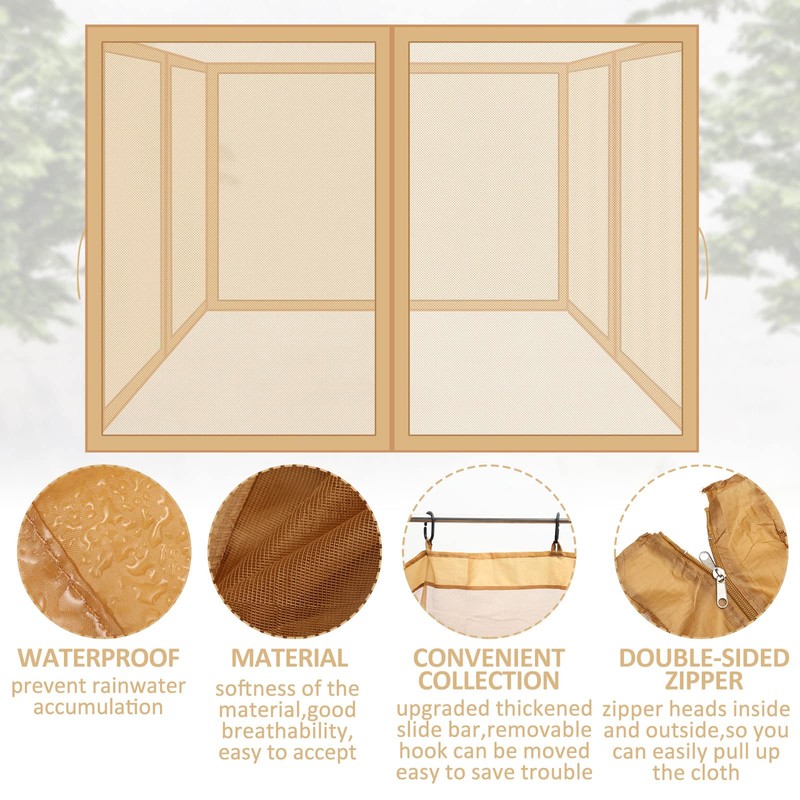 WATERPROOF
prevent rainwater accumulation

MATERIAL
softness of the material,good breathability, easy to accept

CONVENIENT COLLECTION
upgraded thickened slide bar,removable hook can be moved easy to save trouble

DOUBLE-SIDED ZIPPER
zipper heads inside and outside,so you can easily pull up the cloth