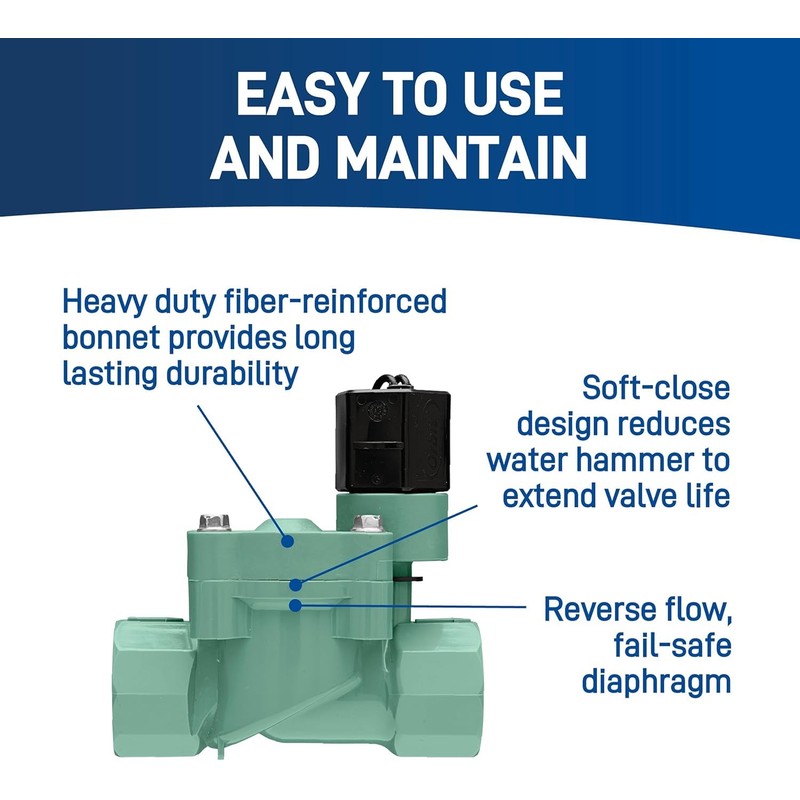 EASY TO USE AND MAINTAIN

Heavy duty fiber-reinforced bonnet provides long lasting durability

Soft-close design reduces water hammer to extend valve life

Reverse flow, fail-safe diaphragm