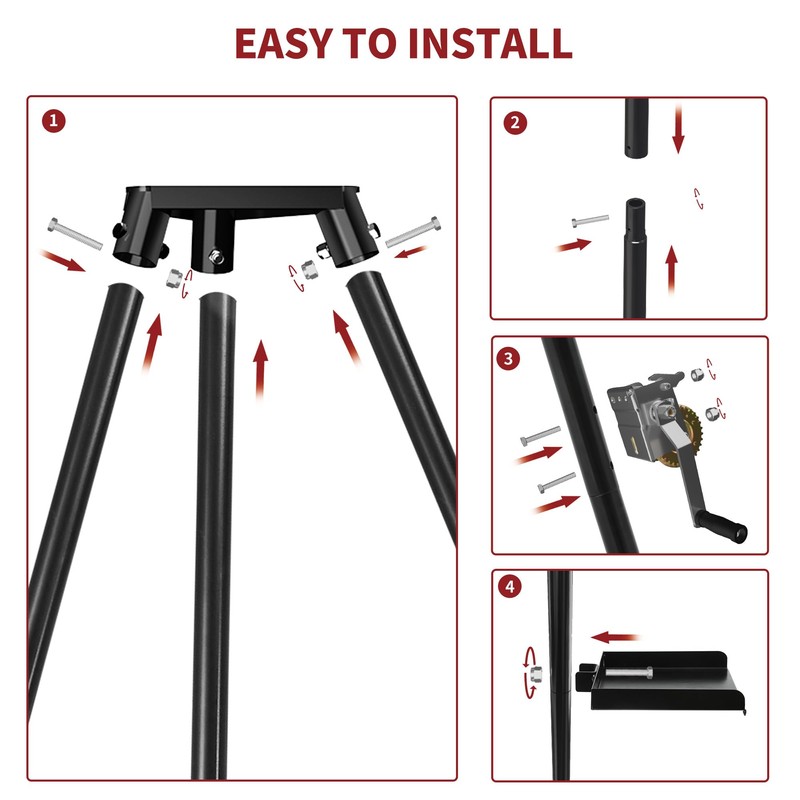 EASY TO INSTALL

1

2

3

4