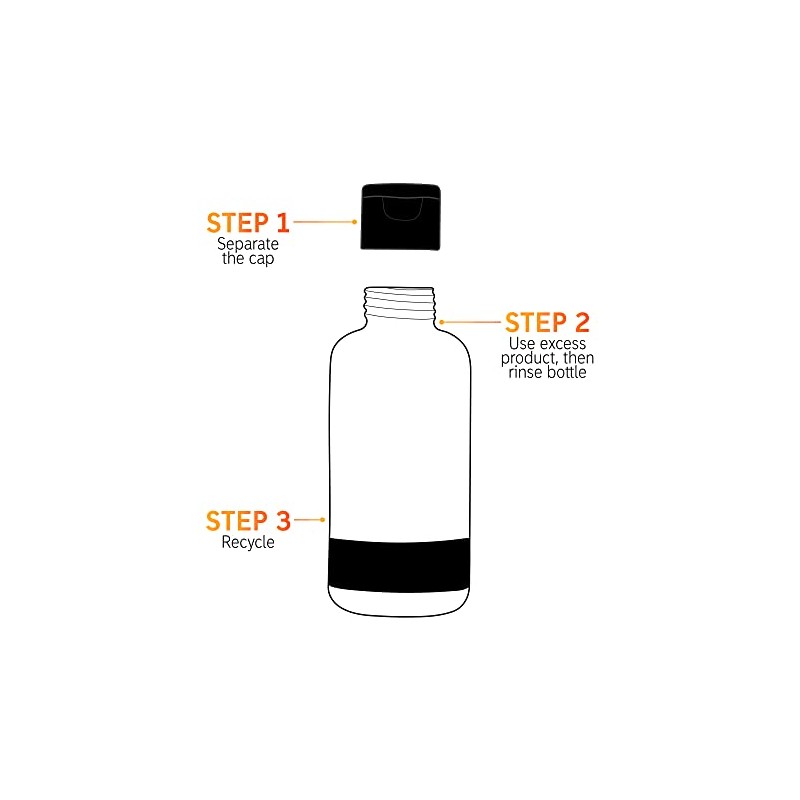 STEP 1
Separate the cap

STEP 2
Use excess product, then rinse bottle

STEP 3
Recycle