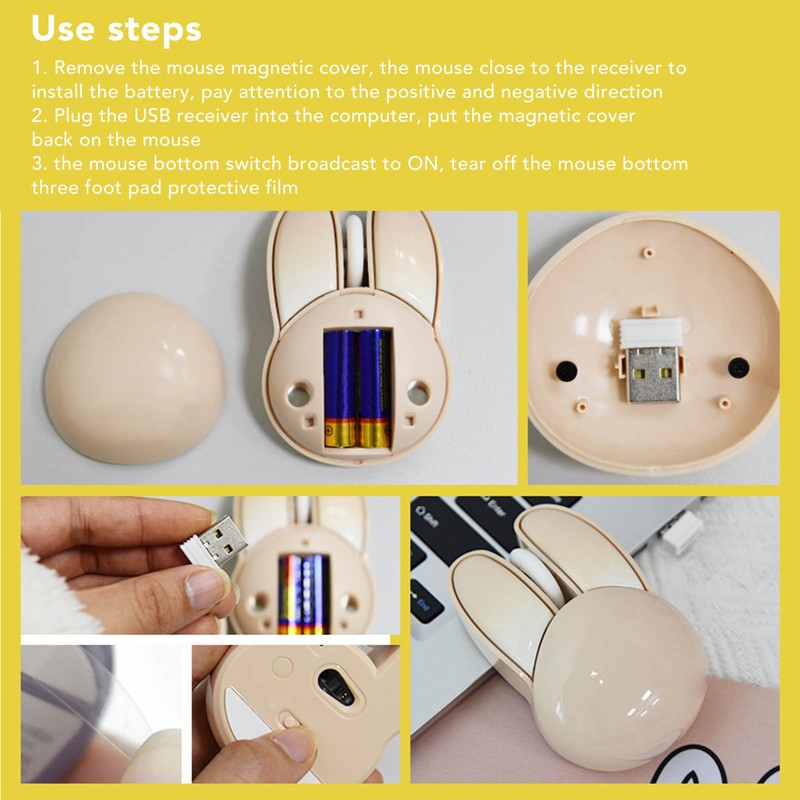 Use steps

1. Remove the mouse magnetic cover, the mouse close to the receiver to install the battery, pay attention to the positive and negative direction
2. Plug the USB receiver into the computer, put the magnetic cover back on the mouse
3. the mouse bottom switch broadcast to ON, tear off the mouse bottom three foot pad protective film

Shift
Enter
End