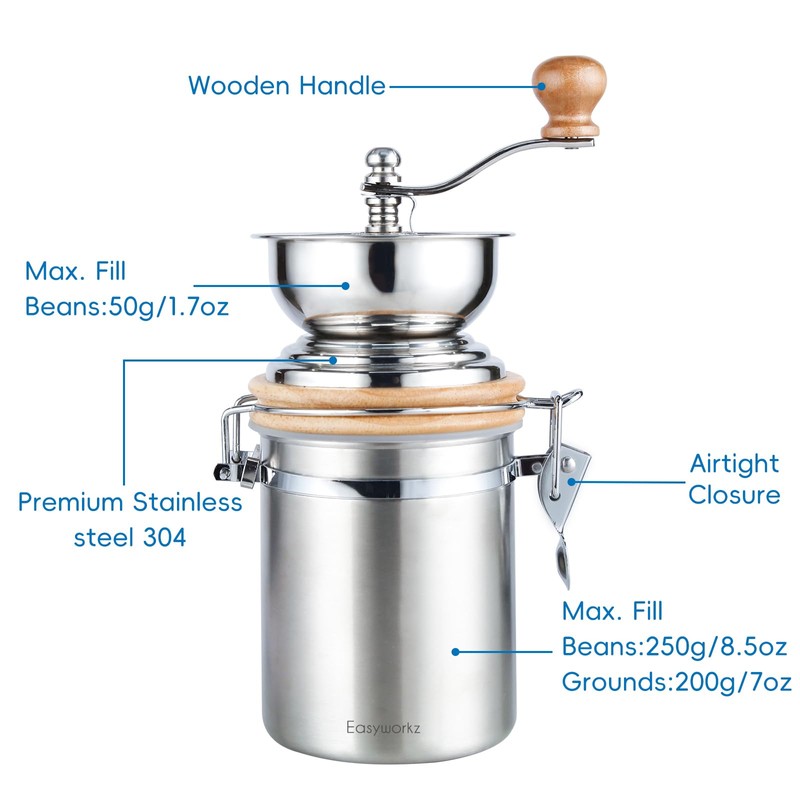 Wooden Handle

Max. Fill
Beans:50g/1.7oz

Premium Stainless steel 304

Airtight Closure

Max. Fill
Beans:250g/8.5oz
Grounds:200g/7oz

Easyworkz