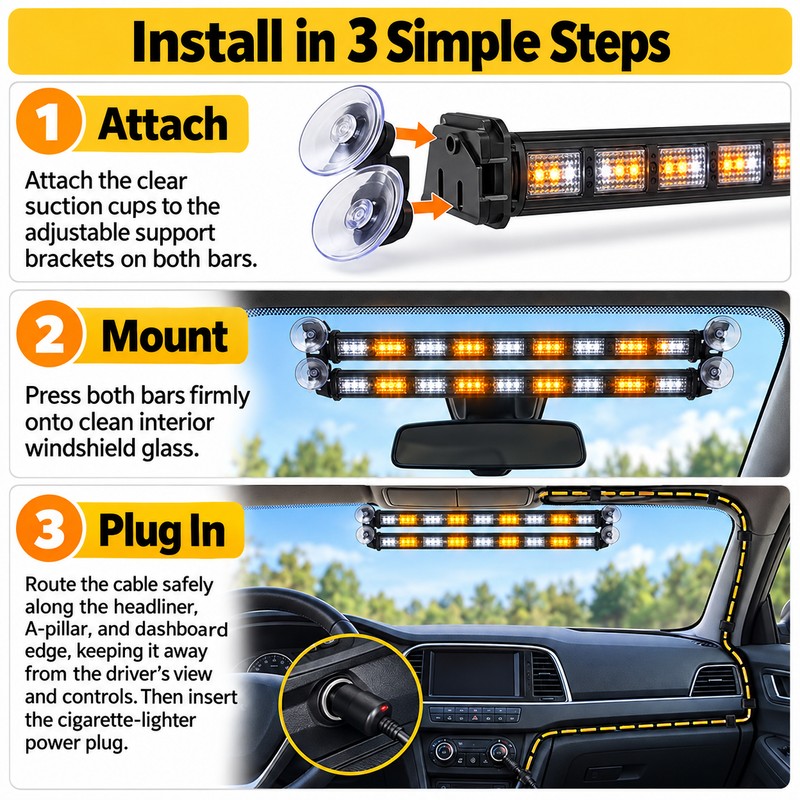 Install in 3 Simple Steps

1 Attach

Attach the clear suction cups to the adjustable support brackets on both bars.

2 Mount

Press both bars firmly onto clean interior windshield glass.

3 Plug In

Route the cable safely along the headliner, A-pillar, and dashboard edge, keeping it away from the driver's view and controls. Then insert the cigarette-lighter power plug.