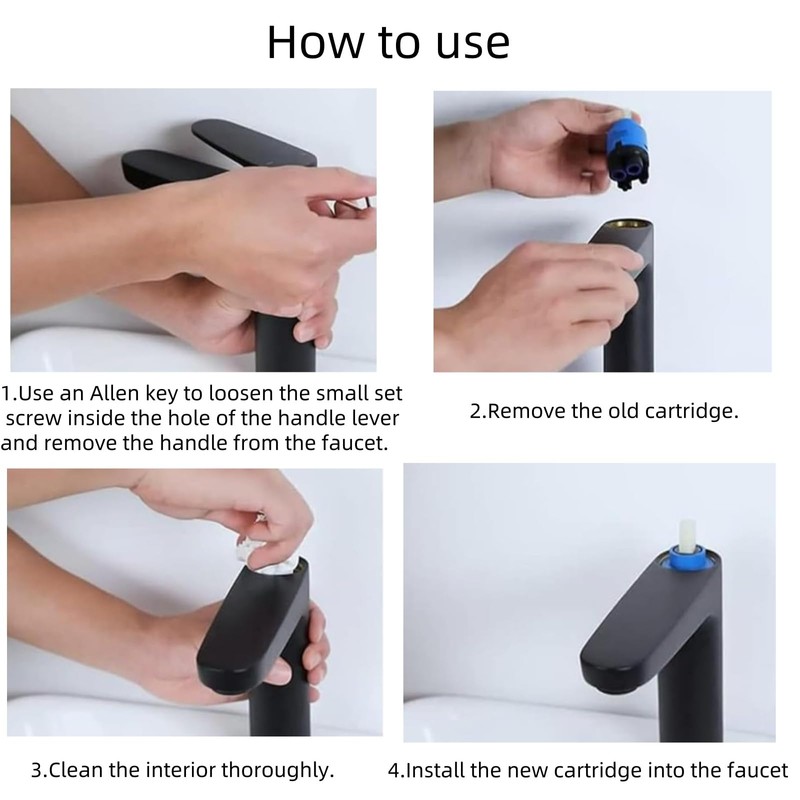 How to use

1.Use an Allen key to loosen the small set screw inside the hole of the handle lever and remove the handle from the faucet.

2.Remove the old cartridge.

3.Clean the interior thoroughly.

4.Install the new cartridge into the faucet