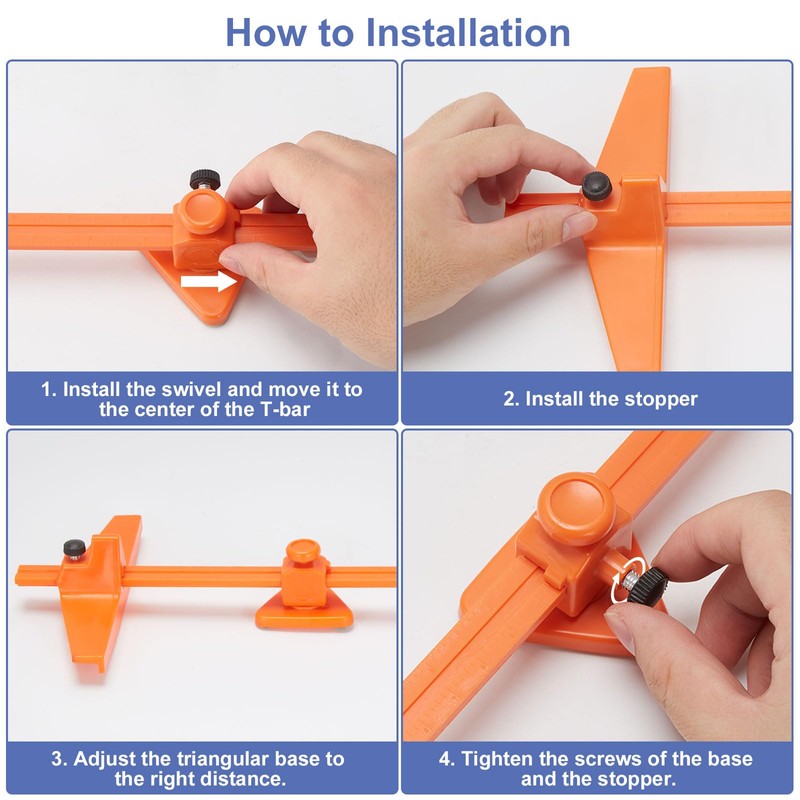 How to Installation

1. Install the swivel and move it to the center of the T-bar

2. Install the stopper

3. Adjust the triangular base to the right distance.

4. Tighten the screws of the base and the stopper.