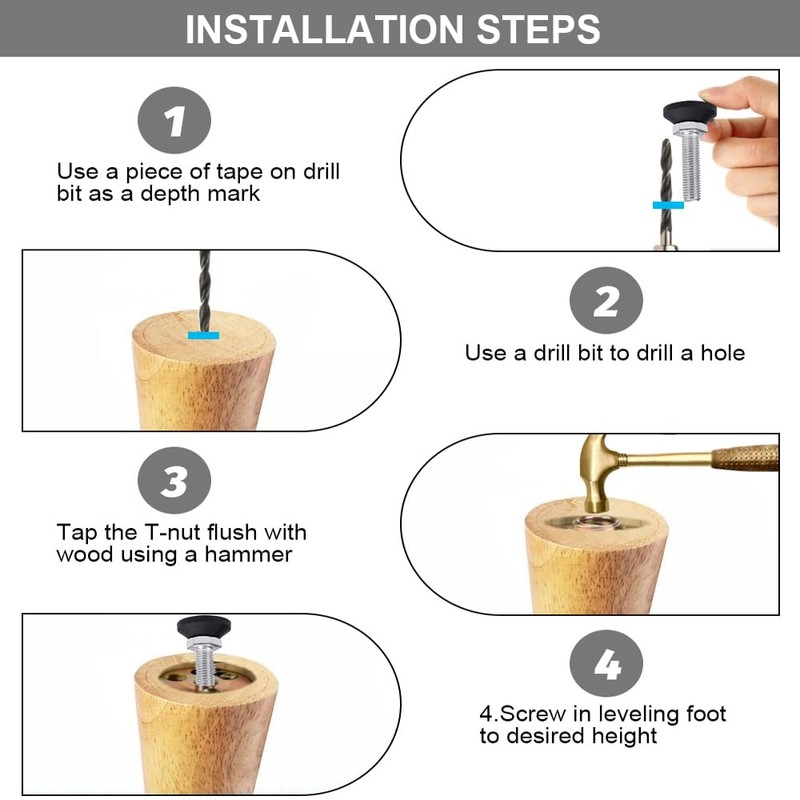 INSTALLATION STEPS

1

Use a piece of tape on drill bit as a depth mark

2

Use a drill bit to drill a hole

3

Tap the T-nut flush with wood using a hammer

4

4.Screw in leveling foot to desired height