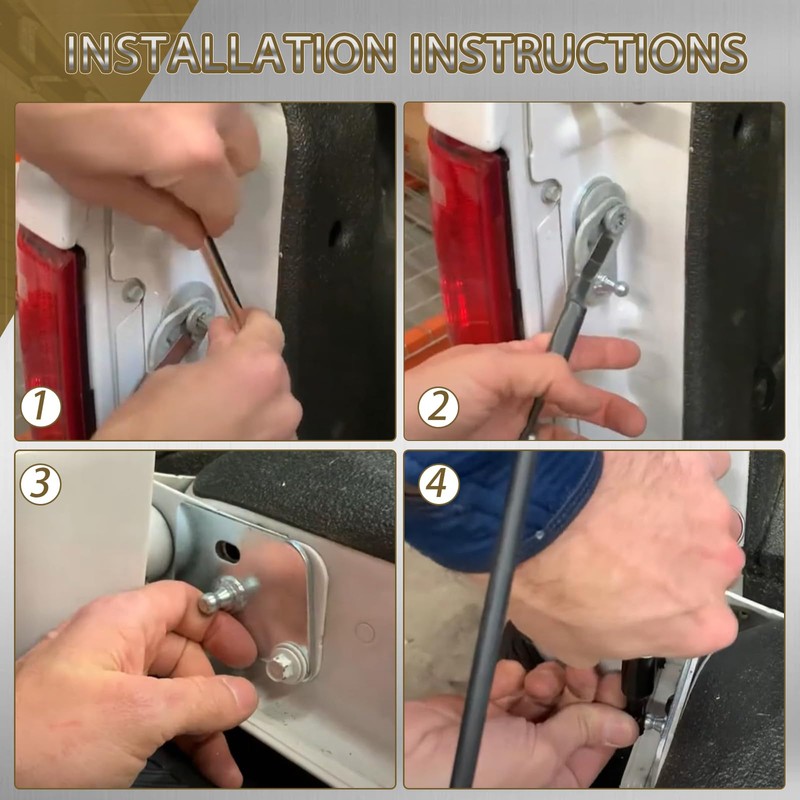 INSTALLATION INSTRUCTIONS

1

2

3

4