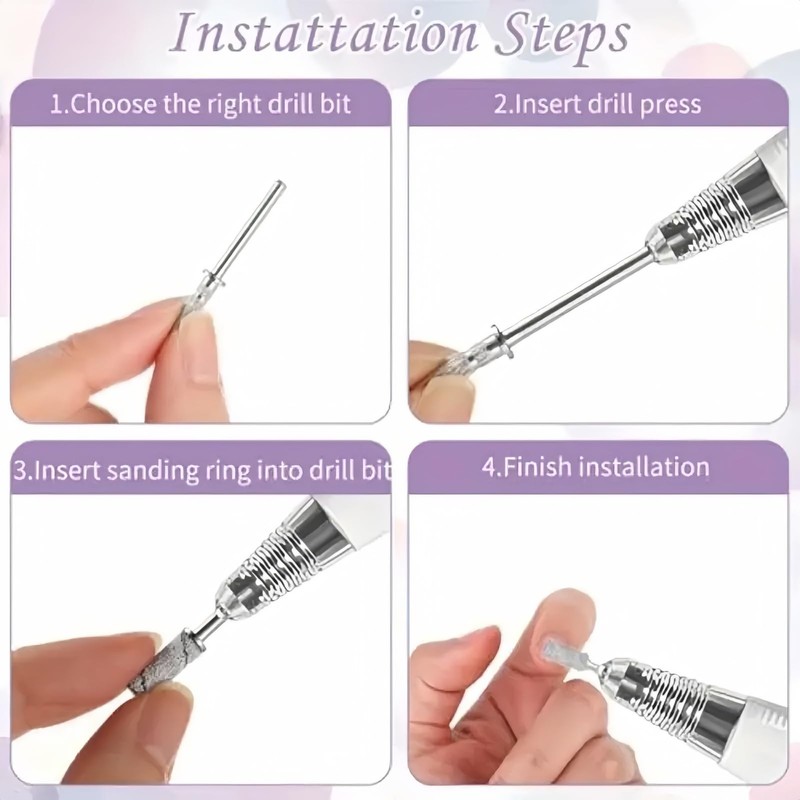 Instattation Steps

1.Choose the right drill bit

2.Insert drill press

3.Insert sanding ring into drill bit

4.Finish installation