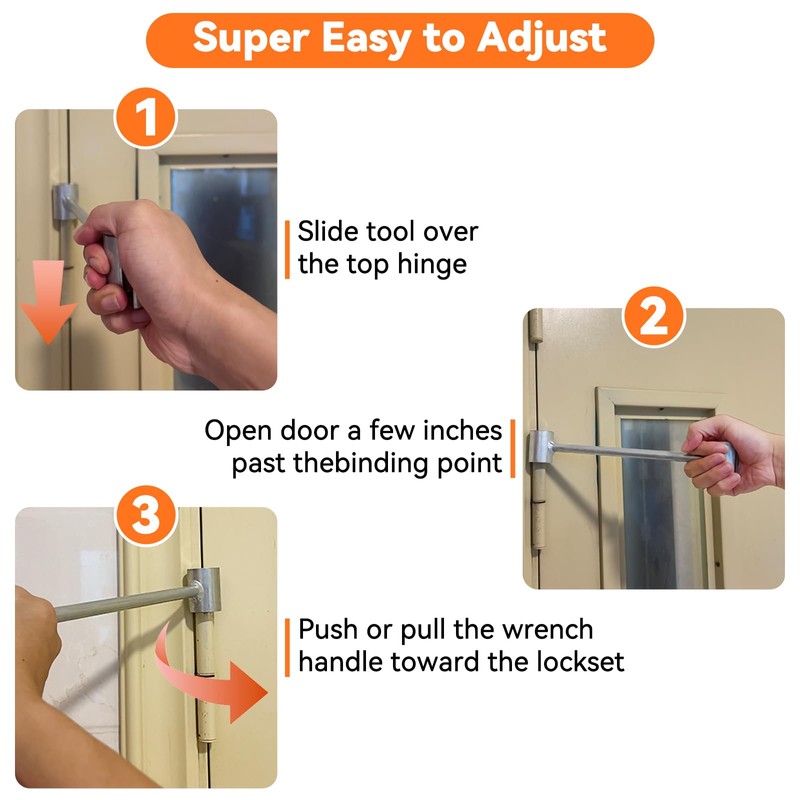 Super Easy to Adjust

1

Slide tool over the top hinge

2

Open door a few inches past thebinding point

3

Push or pull the wrench handle toward the lockset