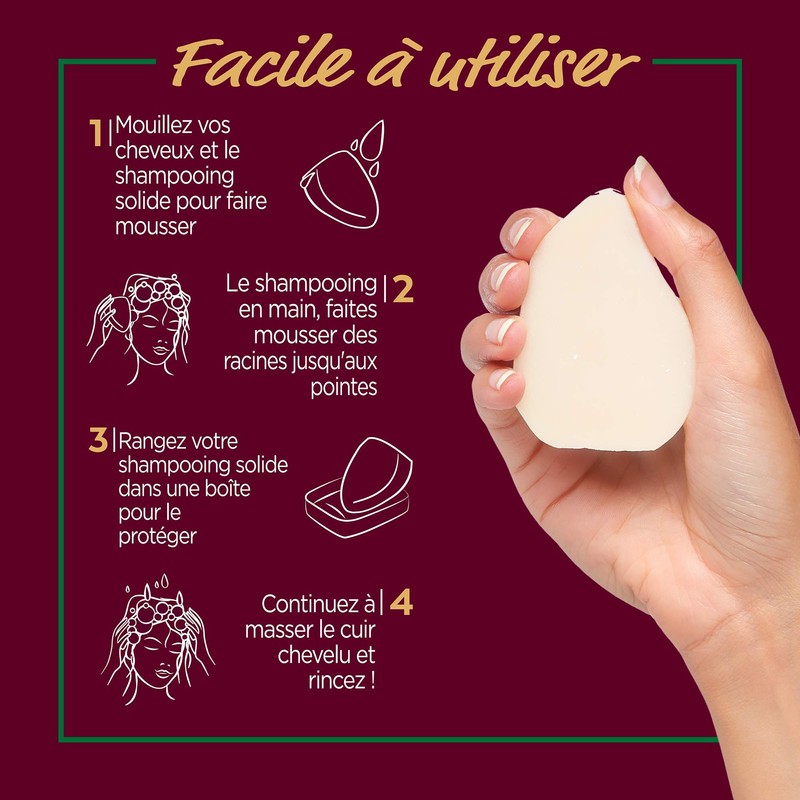 Facile à utiliser

1 | Mouillez vos cheveux et le shampooing solide pour faire mousser

Le shampooing en main, faites mousser des racines jusqu'aux pointes | 2

3 | Rangez votre shampooing solide dans une boîte pour le protéger

Continuez à masser le cuir chevelu et rincez ! | 4