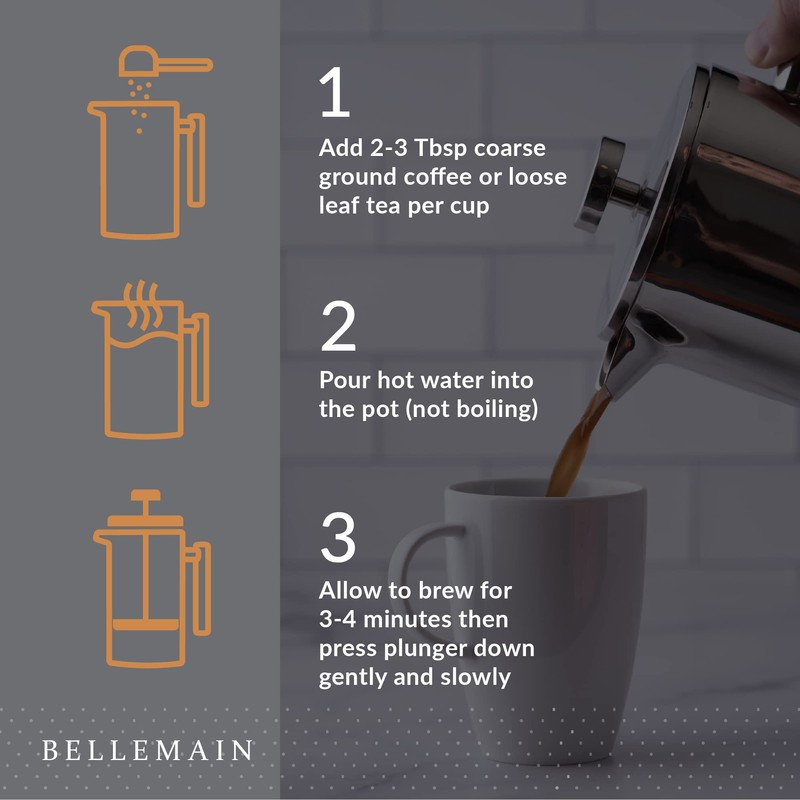 1
Add 2-3 Tbsp coarse ground coffee or loose leaf tea per cup

2
Pour hot water into the pot (not boiling)

3
Allow to brew for 3-4 minutes then press plunger down gently and slowly

BELLEMAIN