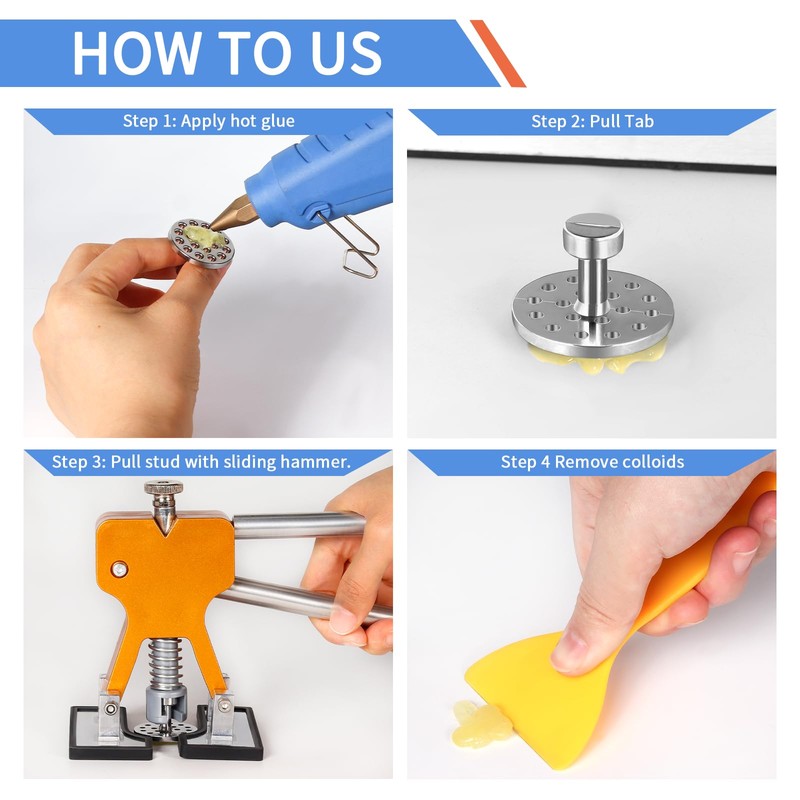 HOW TO US

Step 1: Apply hot glue

Step 2: Pull Tab

Step 3: Pull stud with sliding hammer.

Step 4 Remove colloids