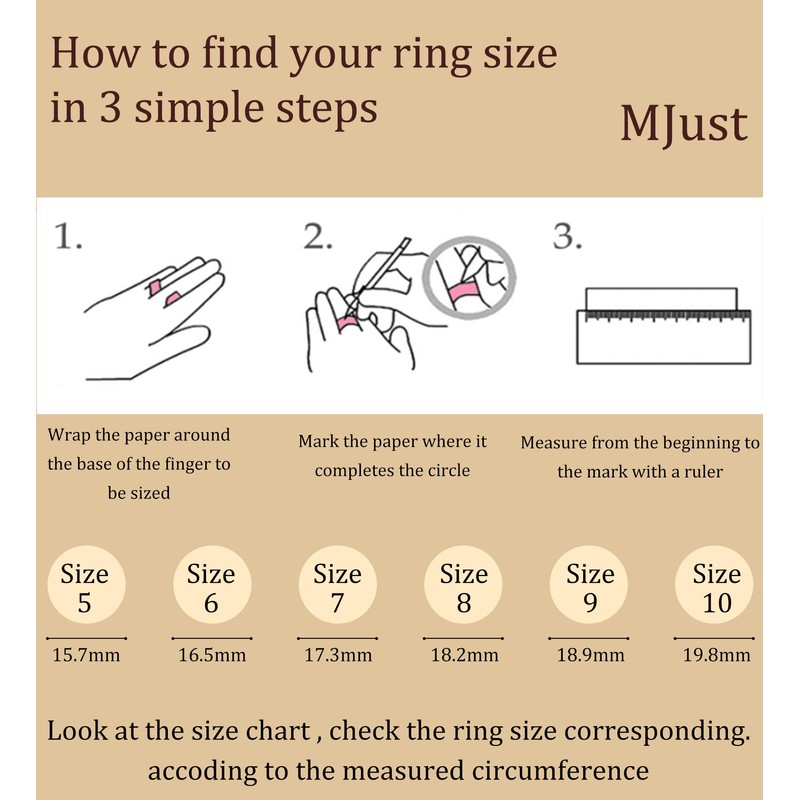 How to find your ring size in 3 simple steps

MJust

1.

2.

3.

Wrap the paper around the base of the finger to be sized

Mark the paper where it completes the circle

Measure from the beginning to the mark with a ruler

Size 5

15.7mm

Size 6

16.5mm

Size 7

17.3mm

Size 8

18.2mm

Size 9

18.9mm

Size 10

19.8mm

Look at the size chart , check the ring size corresponding. accoding to the measured circumference