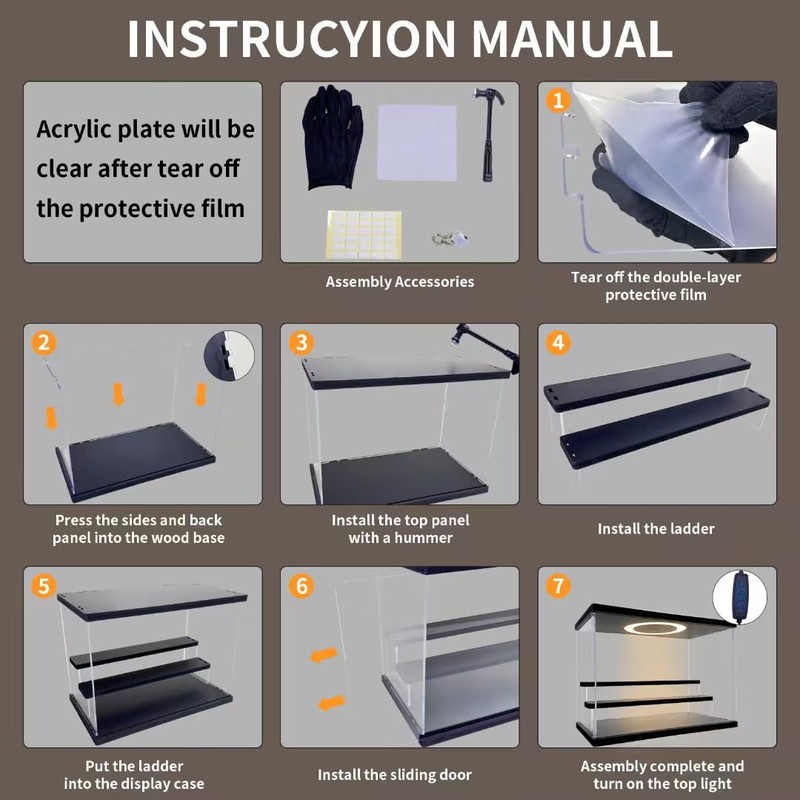 INSTRUCYION MANUAL

Acrylic plate will be clear after tear off the protective film

Assembly Accessories

1

Tear off the double-layer protective film

2

Press the sides and back panel into the wood base

3

Install the top panel with a hummer

4

Install the ladder

5

Put the ladder into the display case

6

Install the sliding door

7

Assembly complete and turn on the top light