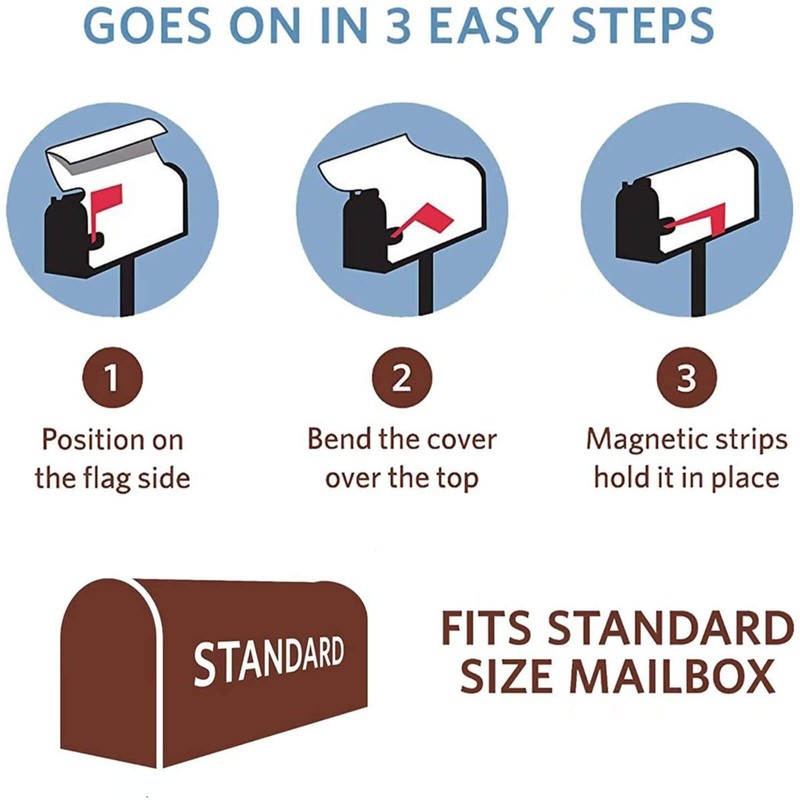 GOES ON IN 3 EASY STEPS

1
Position on the flag side

2
Bend the cover over the top

3
Magnetic strips hold it in place

STANDARD

FITS STANDARD SIZE MAILBOX