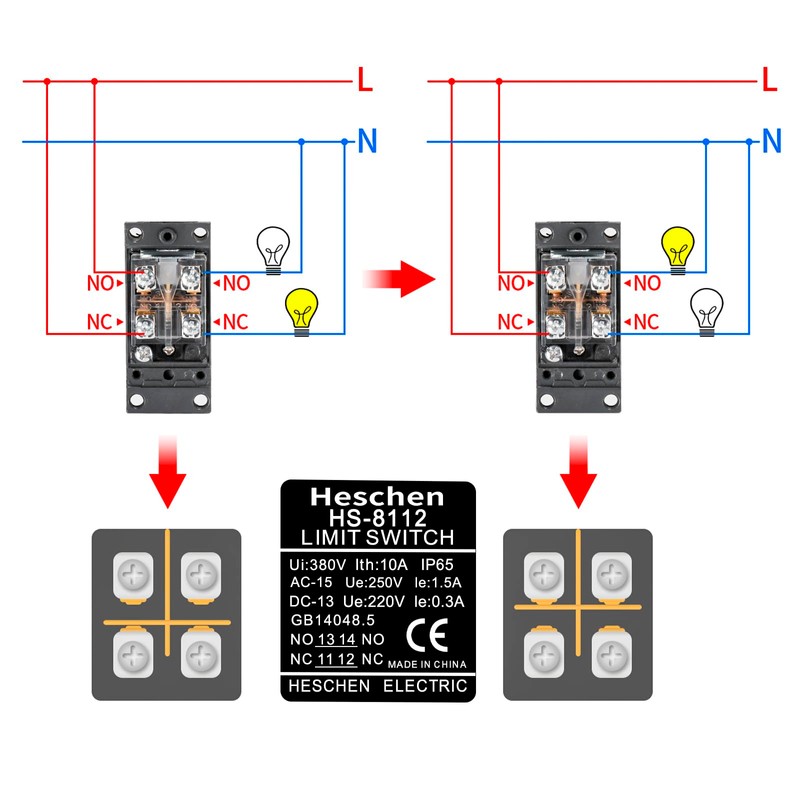 L

N

NO

NO

NC

NC

L

N

NO

NO

NC

NC

Heschen
HS-8112
LIMIT SWITCH

Ui:380V Ith:10A IP65
AC-15 Ue:250V Ie:1.5A
DC-13 Ue:220V Ie:0.3A
GB14048.5
NO 13 14 NO
NC 11 12 NC
CE
MADE IN CHINA
HESCHEN ELECTRIC