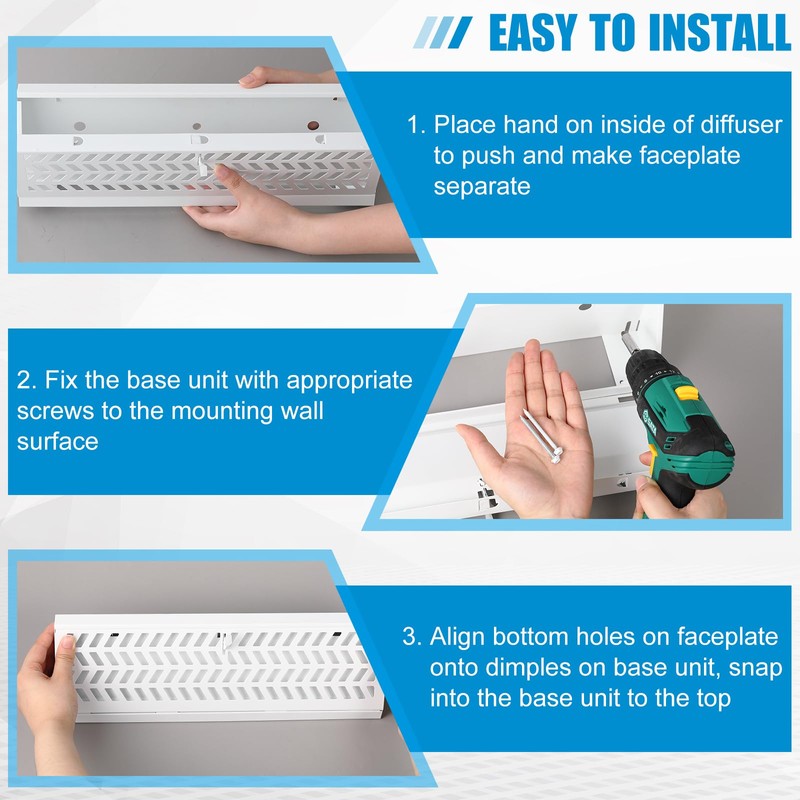 EASY TO INSTALL

1. Place hand on inside of diffuser to push and make faceplate separate

2. Fix the base unit with appropriate screws to the mounting wall surface

3. Align bottom holes on faceplate onto dimples on base unit, snap into the base unit to the top