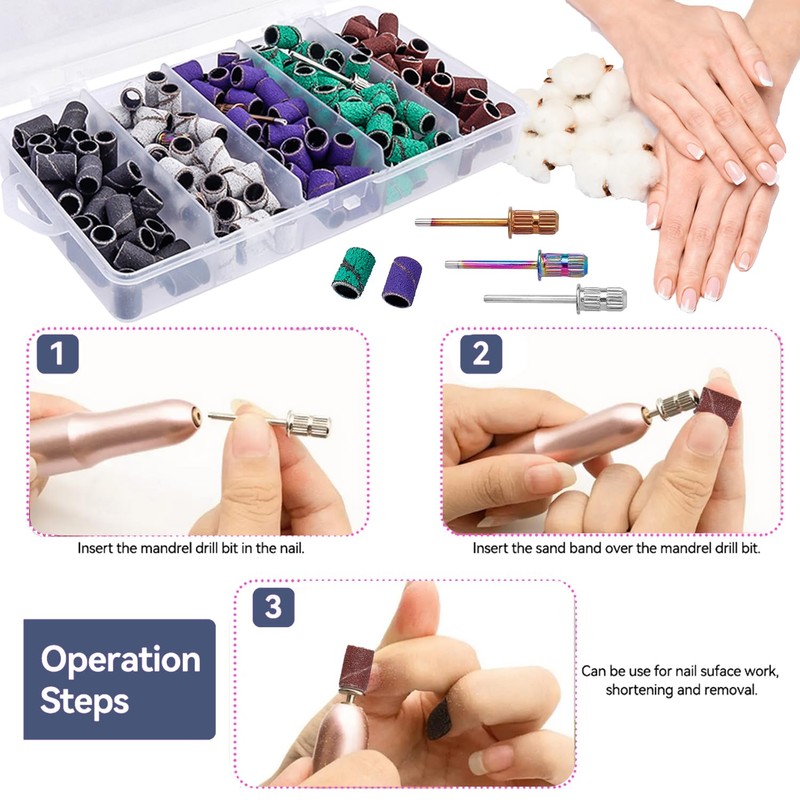 1

Insert the mandrel drill bit in the nail.

2

Insert the sand band over the mandrel drill bit.

Operation Steps

3

Can be use for nail suface work, shortening and removal.