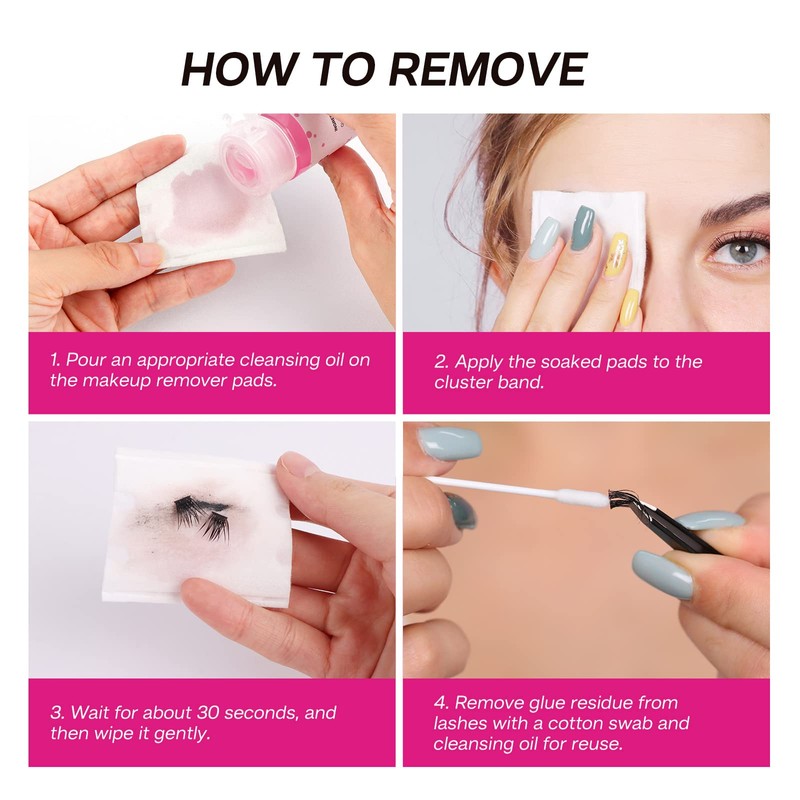 HOW TO REMOVE

1. Pour an appropriate cleansing oil on the makeup remover pads.

2. Apply the soaked pads to the cluster band.

3. Wait for about 30 seconds, and then wipe it gently.

4. Remove glue residue from lashes with a cotton swab and cleansing oil for reuse.