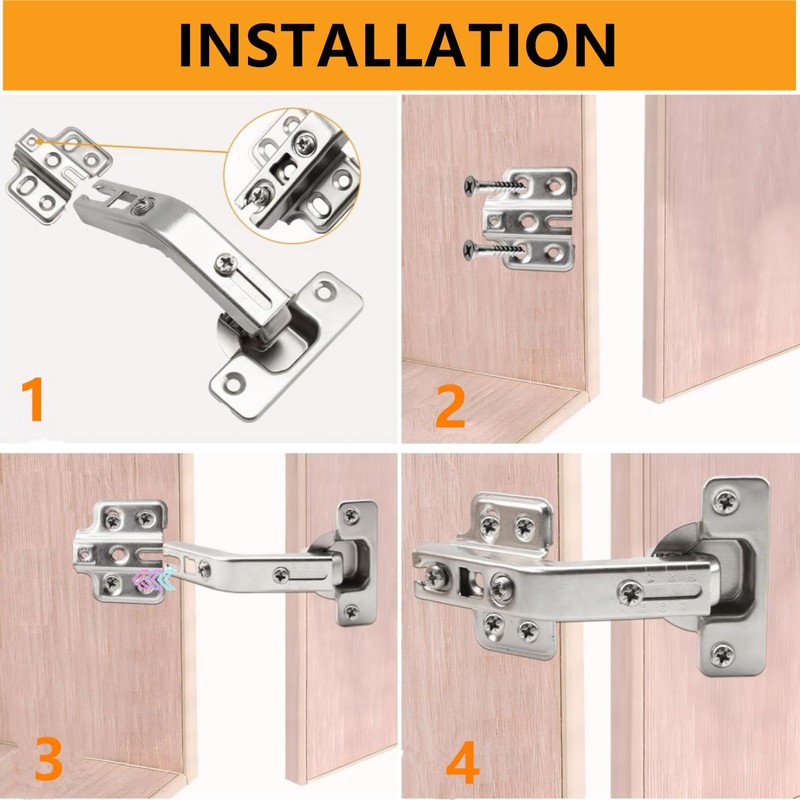 INSTALLATION

1

2

3

4