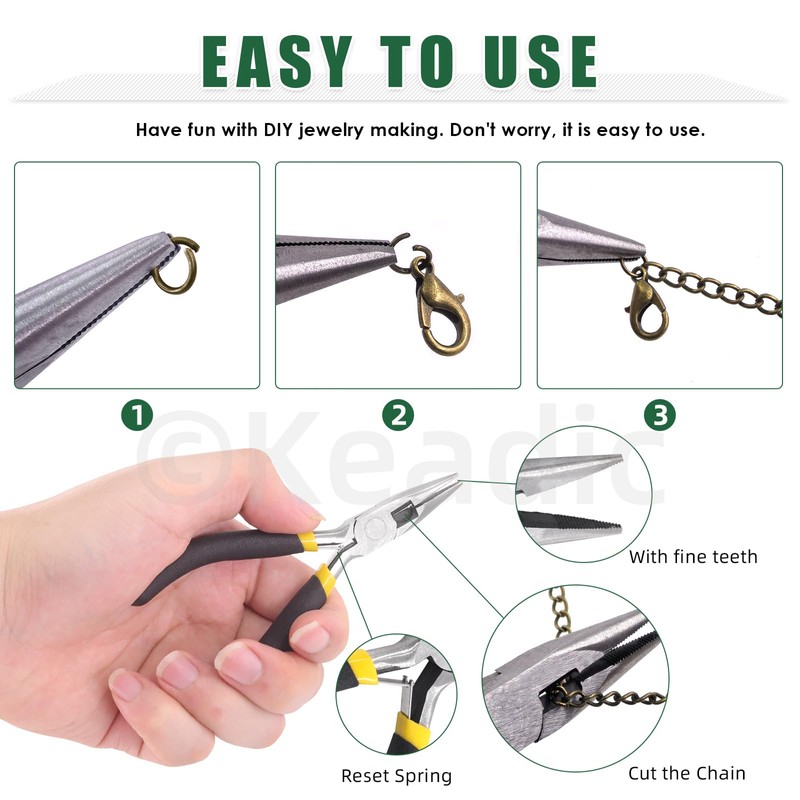 EASY TO USE

Have fun with DIY jewelry making. Don't worry, it is easy to use.

1

2

3

©Keadic

With fine teeth

Reset Spring

Cut the Chain