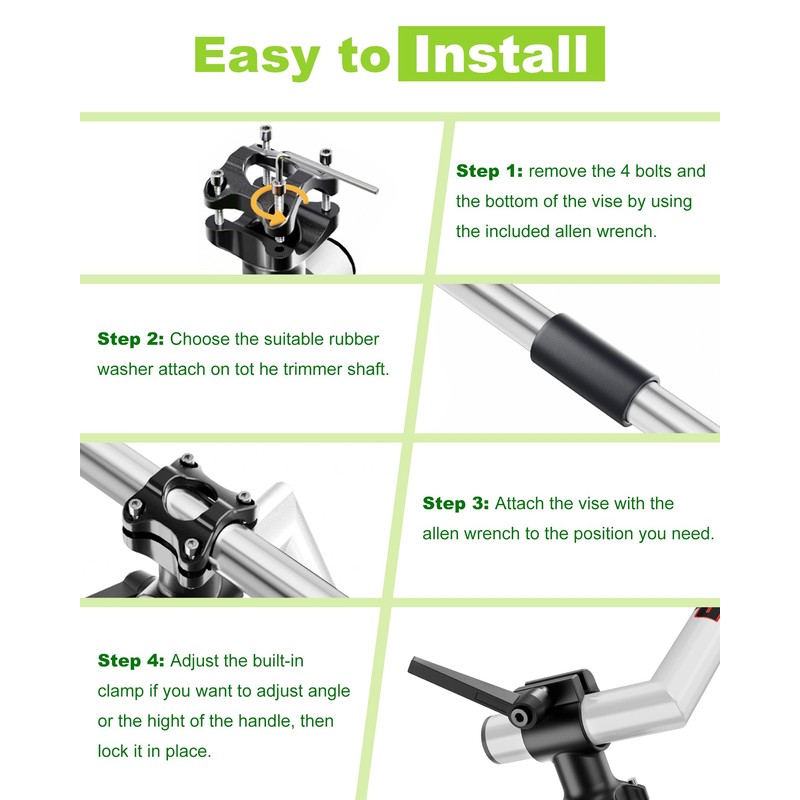 Easy to Install

Step 1: remove the 4 bolts and the bottom of the vise by using the included allen wrench.

Step 2: Choose the suitable rubber washer attach on tot he trimmer shaft.

Step 3: Attach the vise with the allen wrench to the position you need.

Step 4: Adjust the built-in clamp if you want to adjust angle or the hight of the handle, then lock it in place.