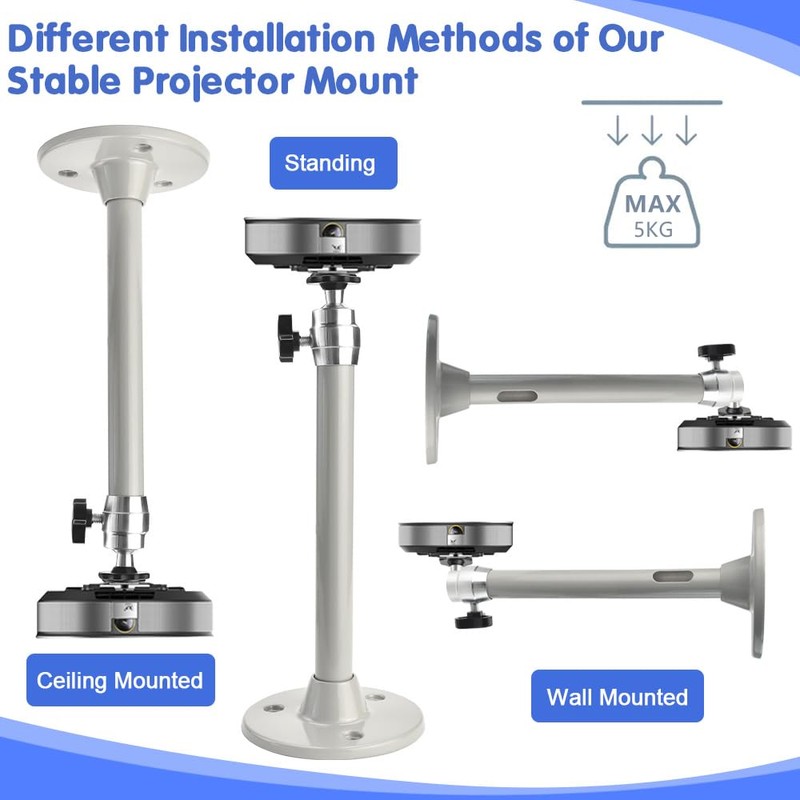 Different Installation Methods of Our Stable Projector Mount

Standing

MAX
5KG

Ceiling Mounted

Wall Mounted