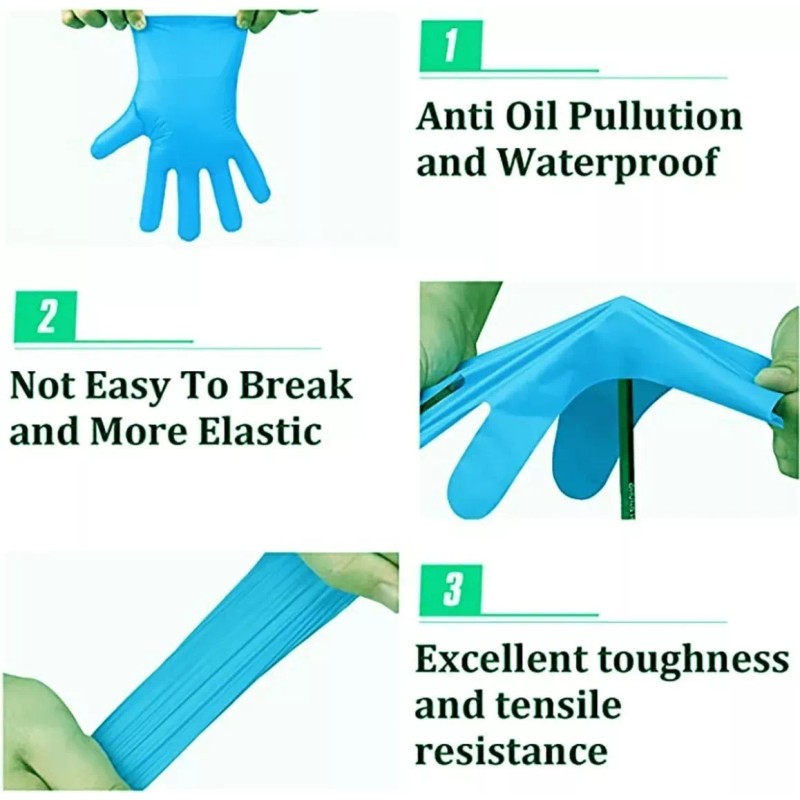 1

Anti Oil Pullution and Waterproof

2

Not Easy To Break and More Elastic

3

Excellent toughness and tensile resistance