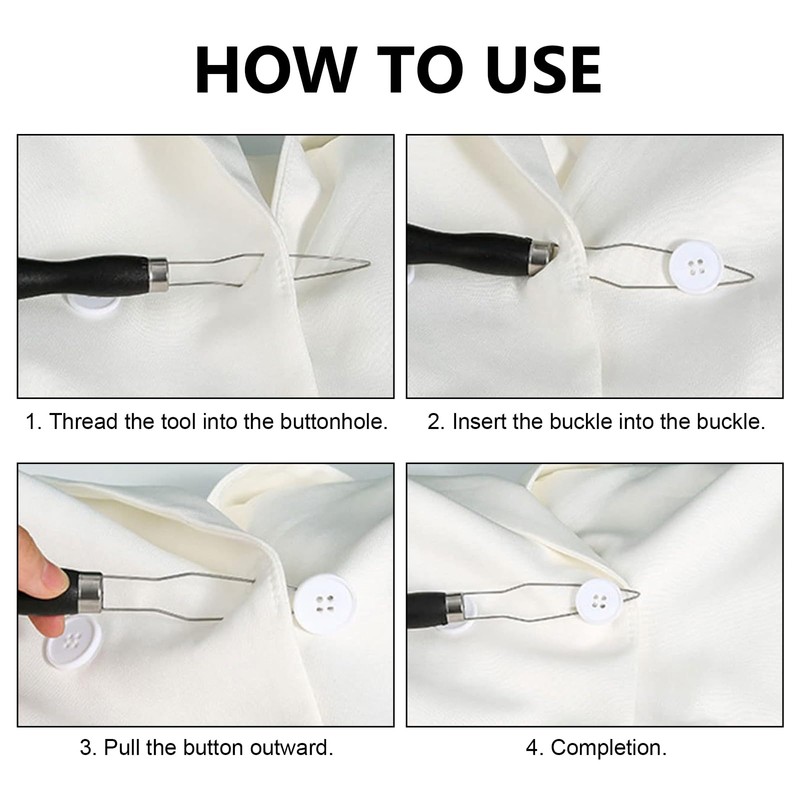 HOW TO USE

1. Thread the tool into the buttonhole.

2. Insert the buckle into the buckle.

3. Pull the button outward.

4. Completion.