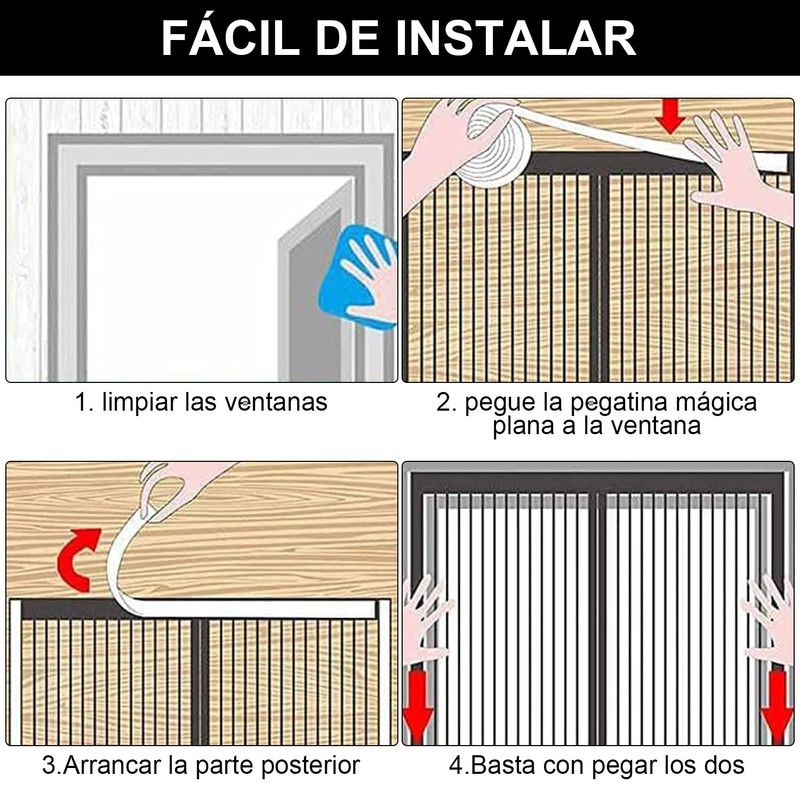 FÁCIL DE INSTALAR

1. limpiar las ventanas

2. pegue la pegatina mágica plana a la ventana

3.Arrancar la parte posterior

4.Basta con pegar los dos