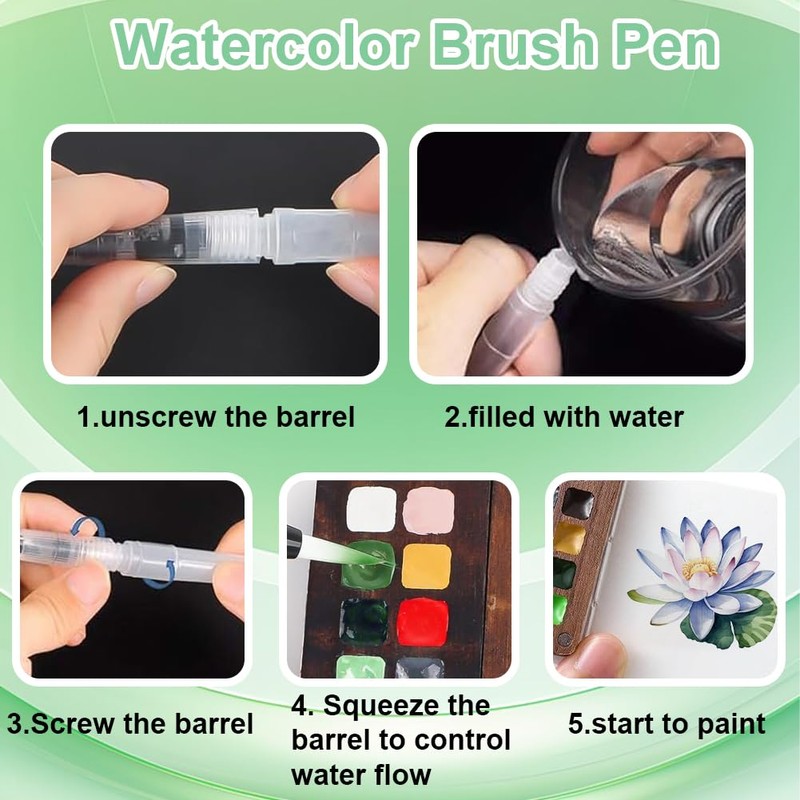 Watercolor Brush Pen

1.unscrew the barrel

2.filled with water

3.Screw the barrel

4. Squeeze the barrel to control water flow

5.start to paint