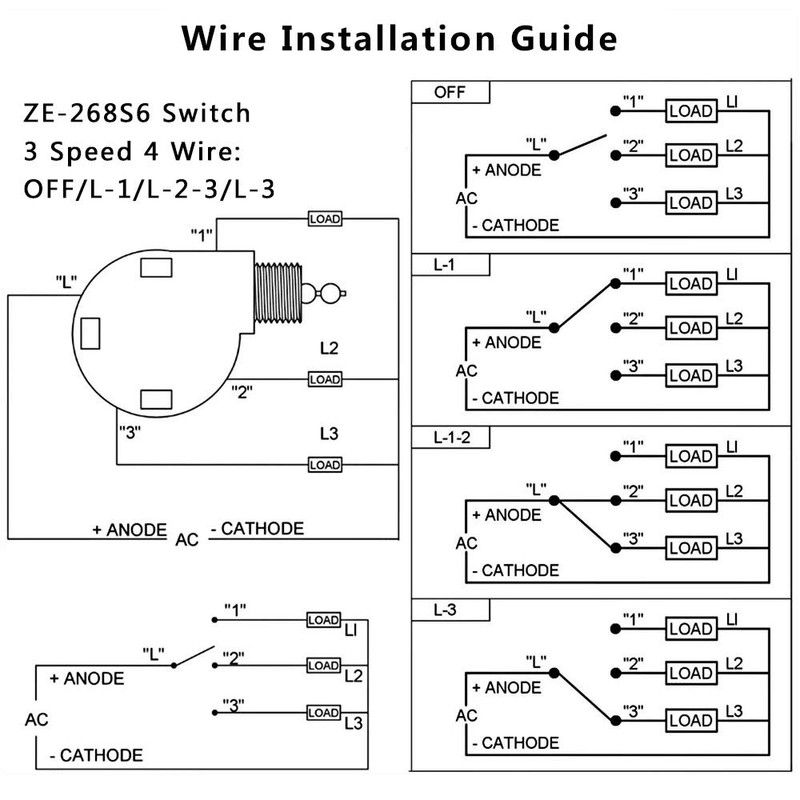 Wire Installation Guide

ZE-268S6 Switch
3 Speed 4 Wire:
OFF/L-1/L-2-3/L-3

"1"
LOAD
"L"
L2
"2"
LOAD
"3"
L3
LOAD
+ ANODE AC - CATHODE

"1" LOAD LI
"L" "2" LOAD L2
+ ANODE
"3" LOAD L3
AC
- CATHODE

OFF
"1" LOAD LI
"L" "2" LOAD L2
+ ANODE
AC
"3" LOAD L3
- CATHODE

L-1
"1" LOAD LI
"L" "2" LOAD L2
+ ANODE
AC
"3" LOAD L3
- CATHODE

L-1-2
"1" LOAD LI
"L" "2" LOAD L2
+ ANODE
AC
"3" LOAD L3
- CATHODE

L-3
"1" LOAD LI
"L" "2" LOAD L2
+ ANODE
AC
"3" LOAD L3
- CATHODE