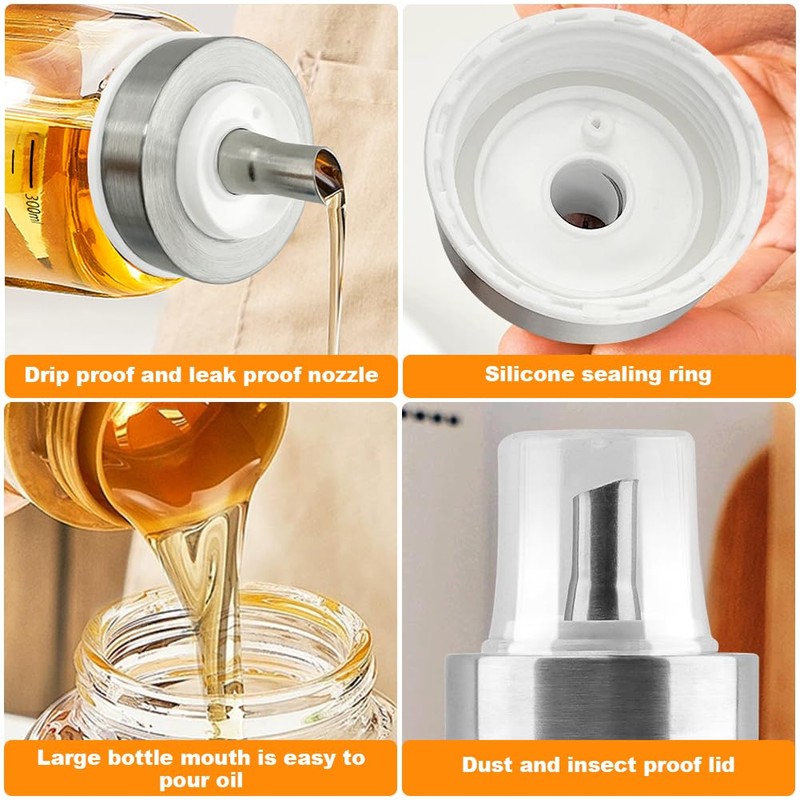 300ml

Drip proof and leak proof nozzle

Silicone sealing ring

Large bottle mouth is easy to pour oil

Dust and insect proof lid