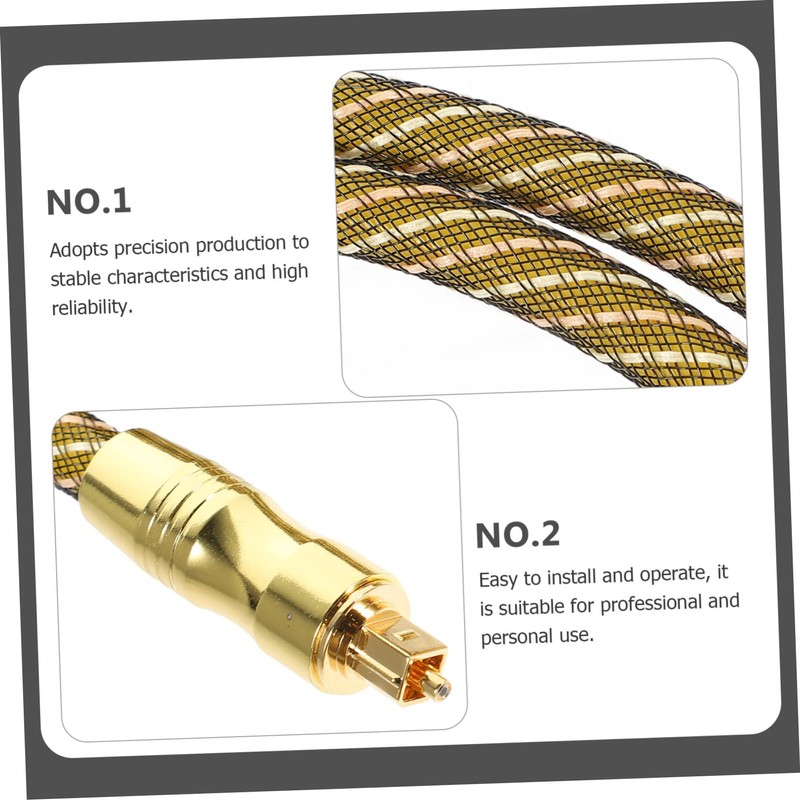 NO.1

Adopts precision production to stable characteristics and high reliability.

NO.2

Easy to install and operate, it is suitable for professional and personal use.