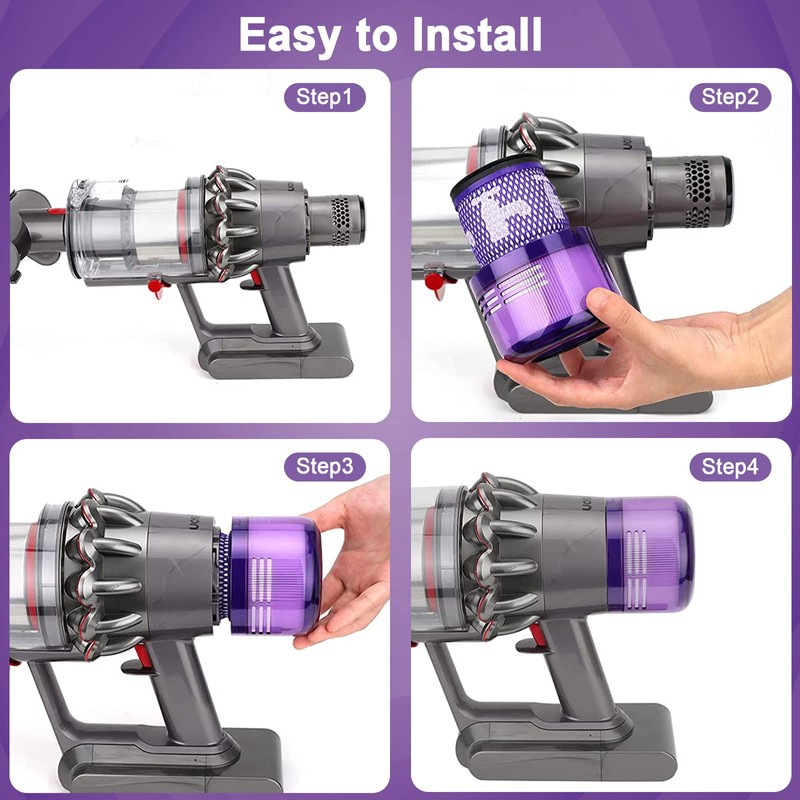 Easy to Install

Step1

Step2

Step3

Step4