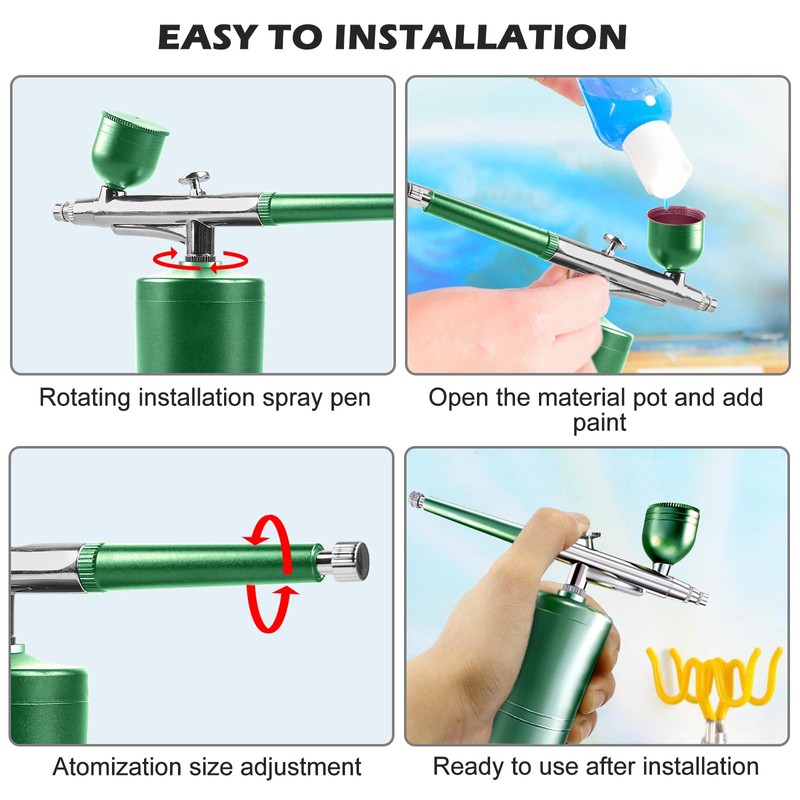 EASY TO INSTALLATION

Rotating installation spray pen

Open the material pot and add paint

Atomization size adjustment

Ready to use after installation