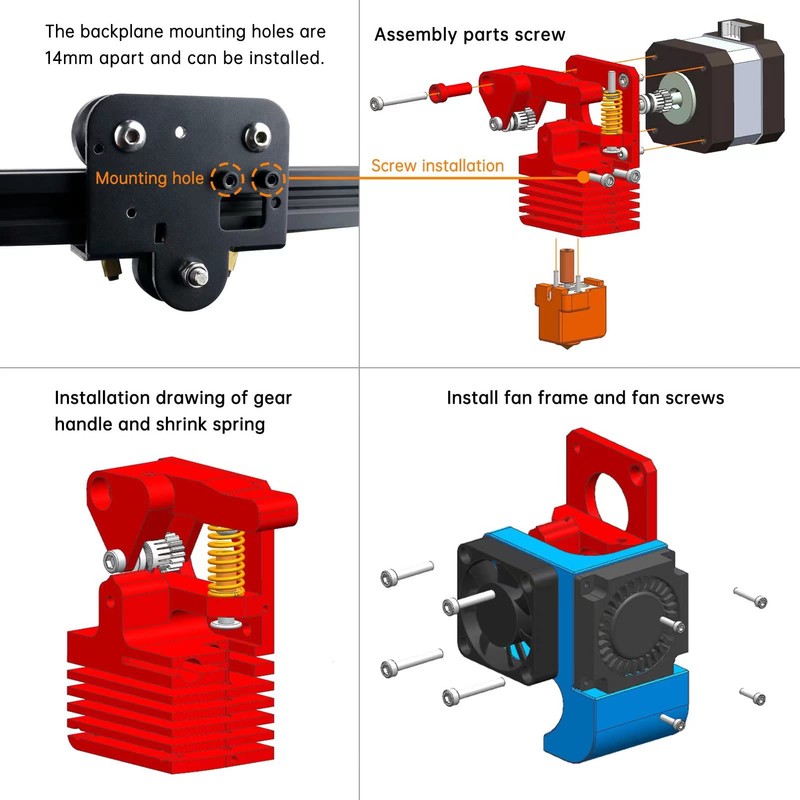 The backplane mounting holes are 14mm apart and can be installed.

Mounting hole

Assembly parts screw

Screw installation

Installation drawing of gear handle and shrink spring

Install fan frame and fan screws