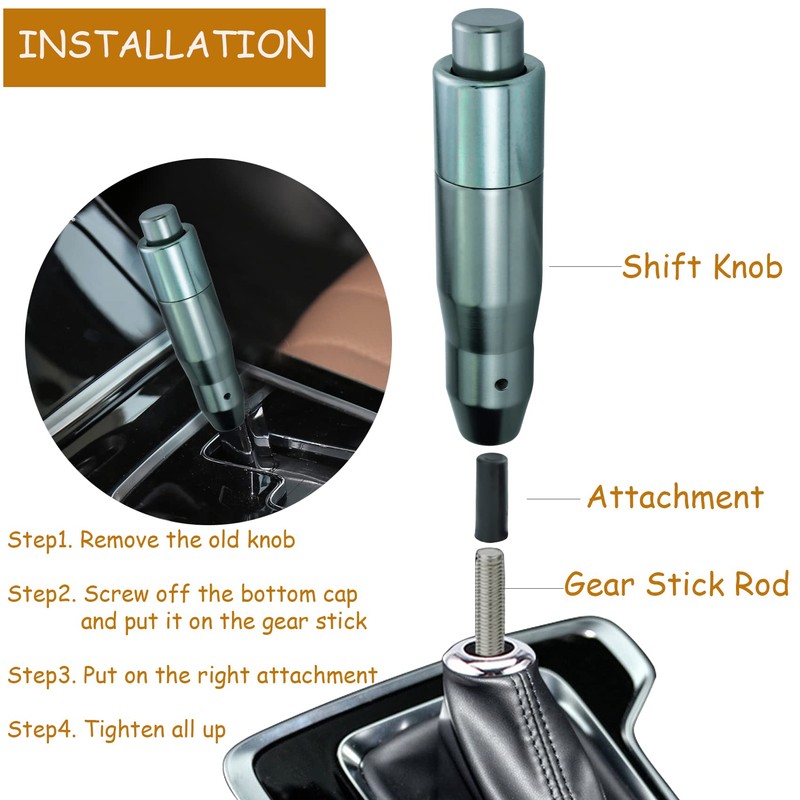 INSTALLATION

Shift Knob

Attachment

Gear Stick Rod

Step1. Remove the old knob

Step2. Screw off the bottom cap and put it on the gear stick

Step3. Put on the right attachment

Step4. Tighten all up