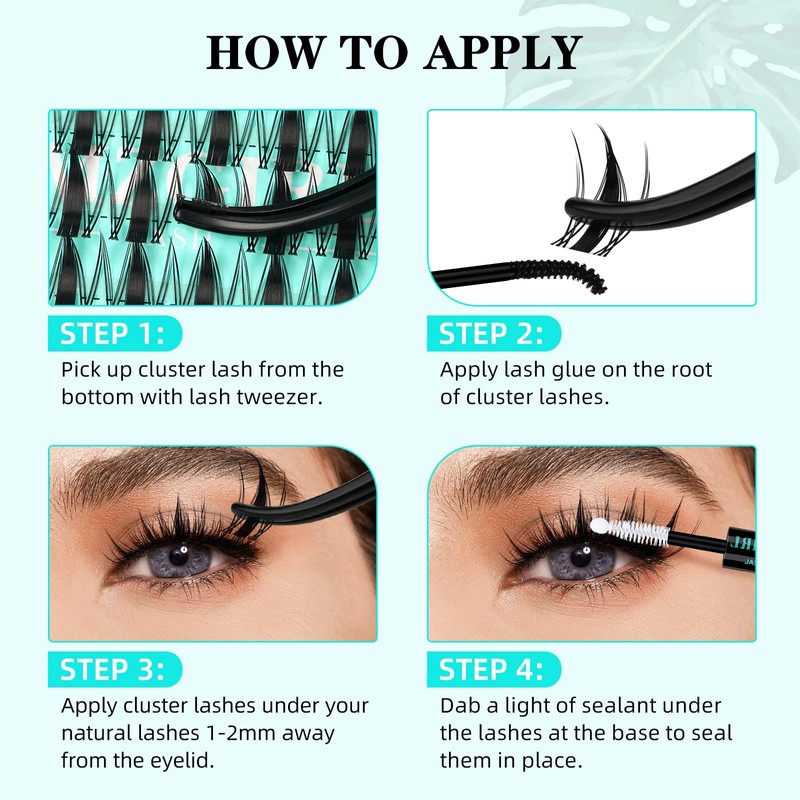 HOW TO APPLY

STEP 1:
Pick up cluster lash from the bottom with lash tweezer.

STEP 2:
Apply lash glue on the root of cluster lashes.

STEP 3:
Apply cluster lashes under your natural lashes 1-2mm away from the eyelid.

STEP 4:
Dab a light of sealant under the lashes at the base to seal them in place.