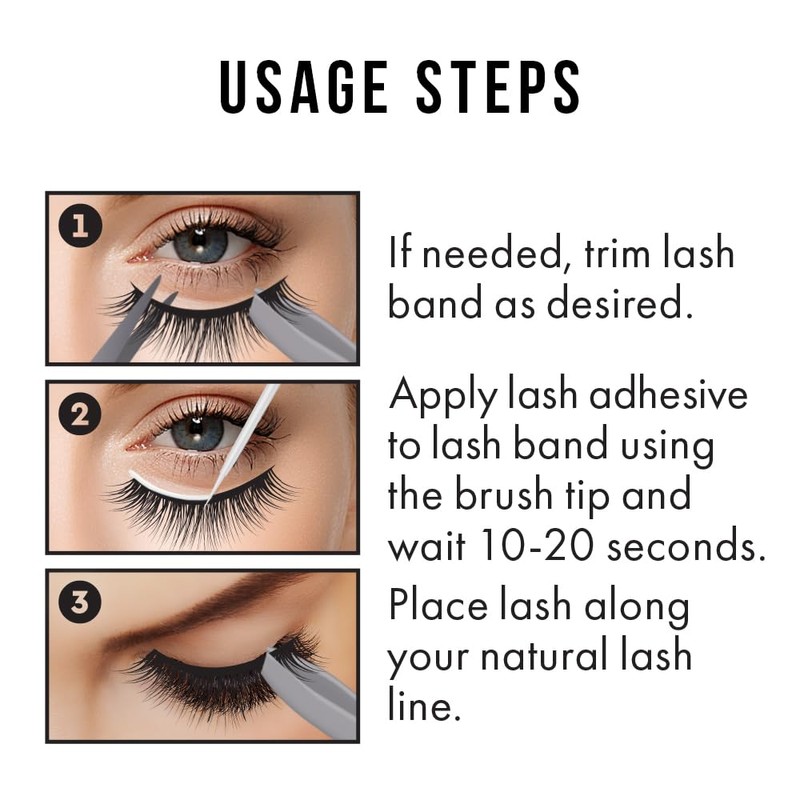 USAGE STEPS

1

If needed, trim lash band as desired.

2

Apply lash adhesive to lash band using the brush tip and wait 10-20 seconds.

3

Place lash along your natural lash line.