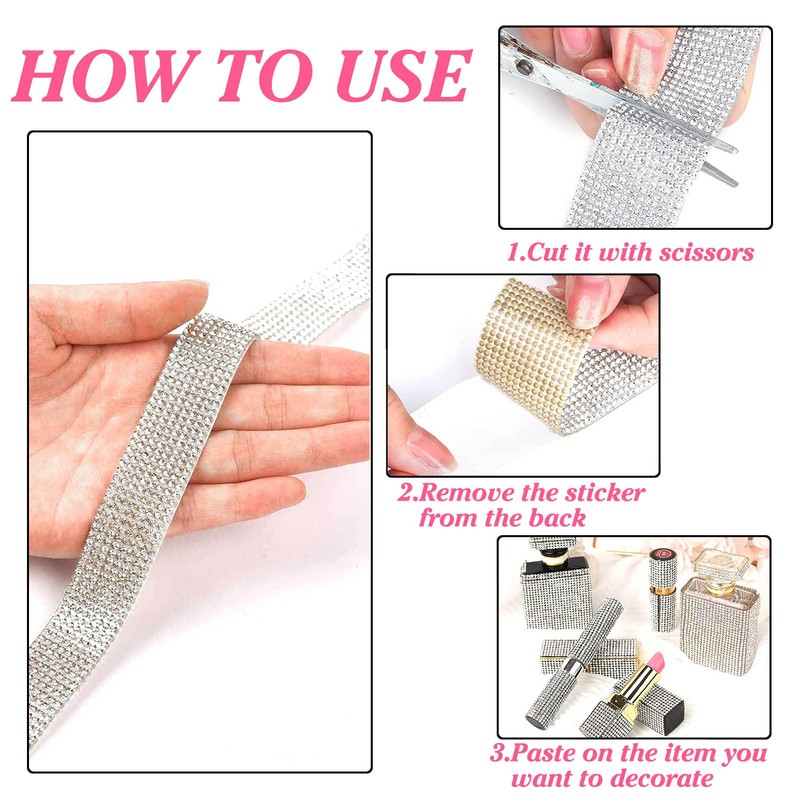 HOW TO USE

1.Cut it with scissors

2.Remove the sticker from the back

3.Paste on the item you want to decorate