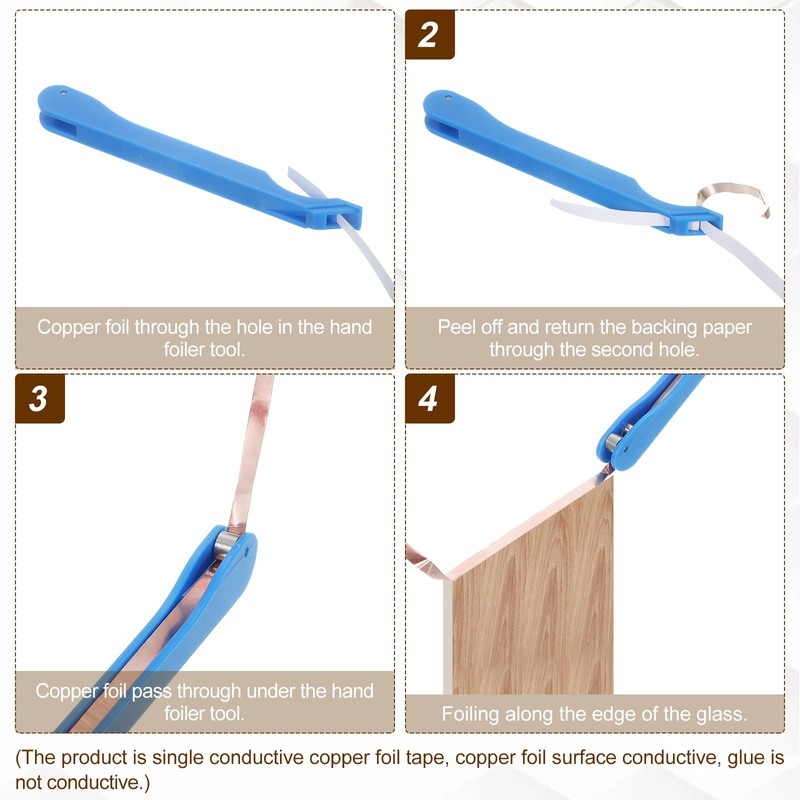 Copper foil through the hole in the hand foiler tool.

2

Peel off and return the backing paper through the second hole.

3

Copper foil pass through under the hand foiler tool.

4

Foiling along the edge of the glass.

(The product is single conductive copper foil tape, copper foil surface conductive, glue is not conductive.)