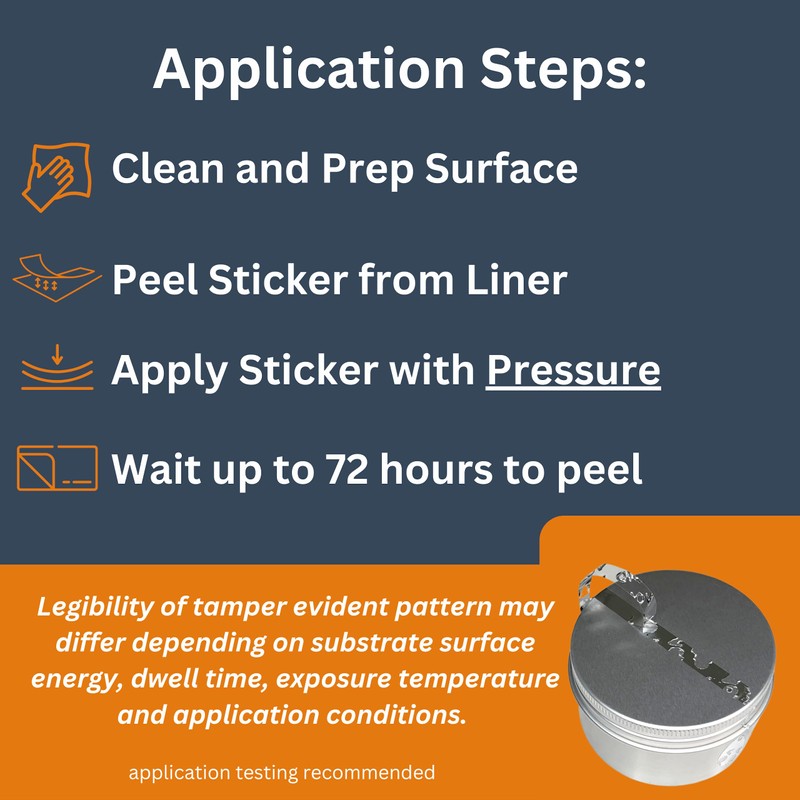 Application Steps:

Clean and Prep Surface

Peel Sticker from Liner

Apply Sticker with Pressure

Wait up to 72 hours to peel

Legibility of tamper evident pattern may differ depending on substrate surface energy, dwell time, exposure temperature and application conditions.

application testing recommended